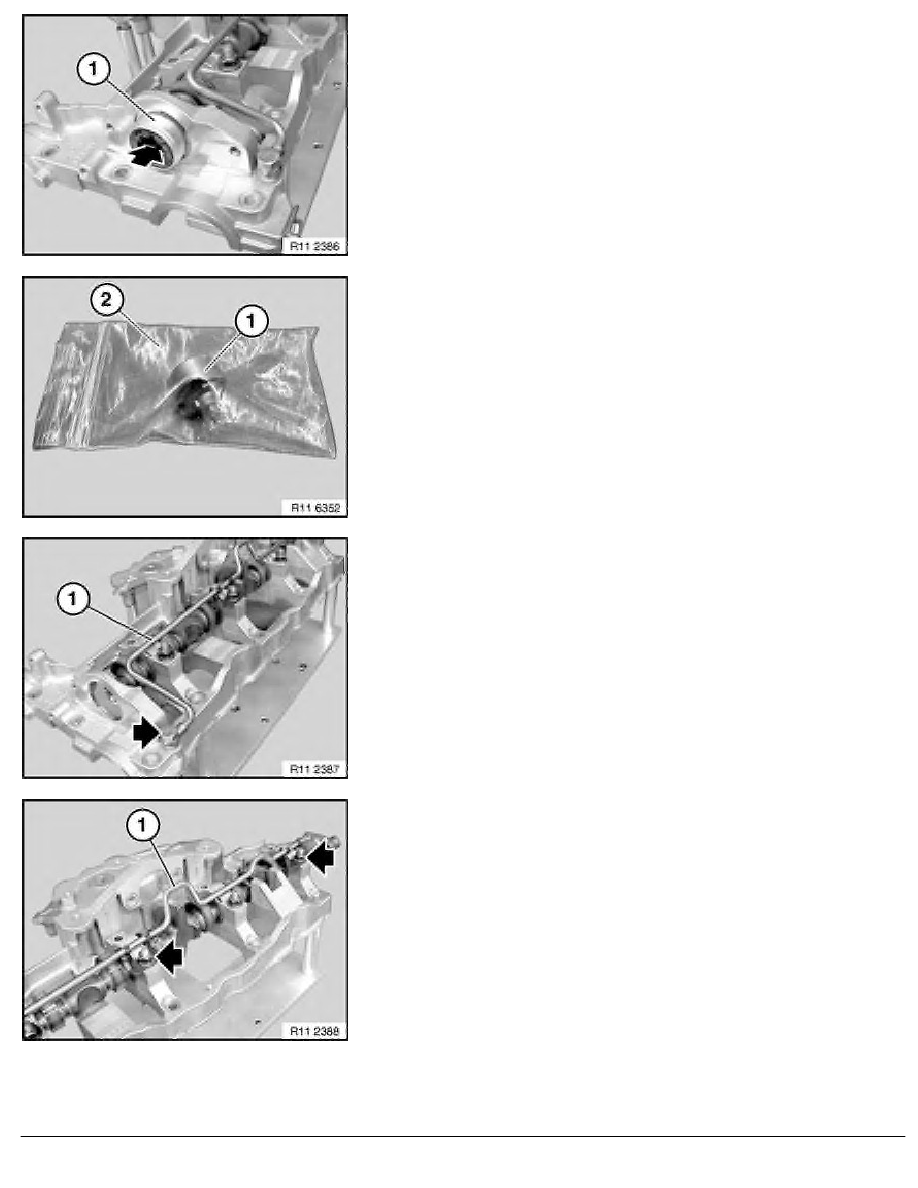 1

R11 2386

2

1

R11 6352

1

R11 2387

1

R11 2388