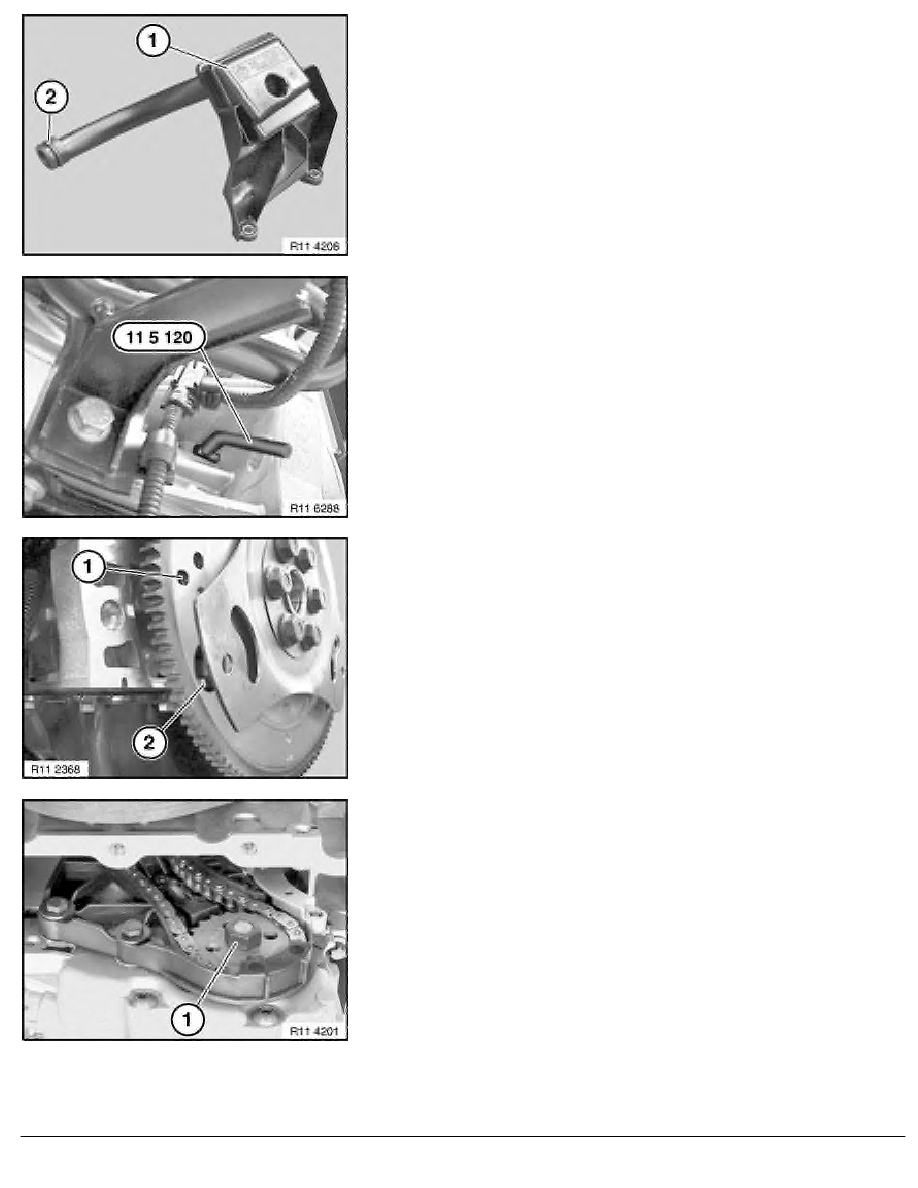 1
2
R11 4206

11 5 120
R11 6288

1
2
R11 2368

1
R11 4201