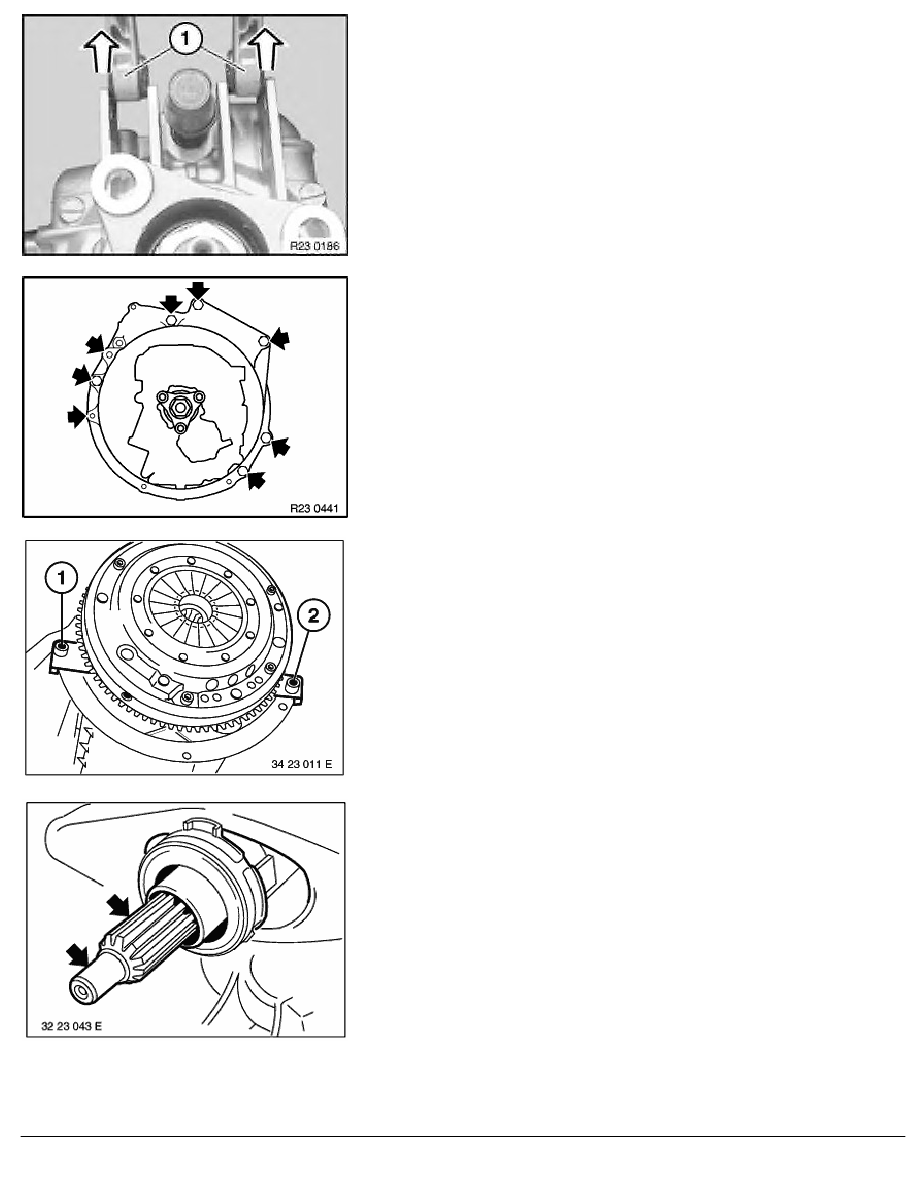 1

R23 0186

R23 0441

1

2

34 23 011 E

32 23 043 E