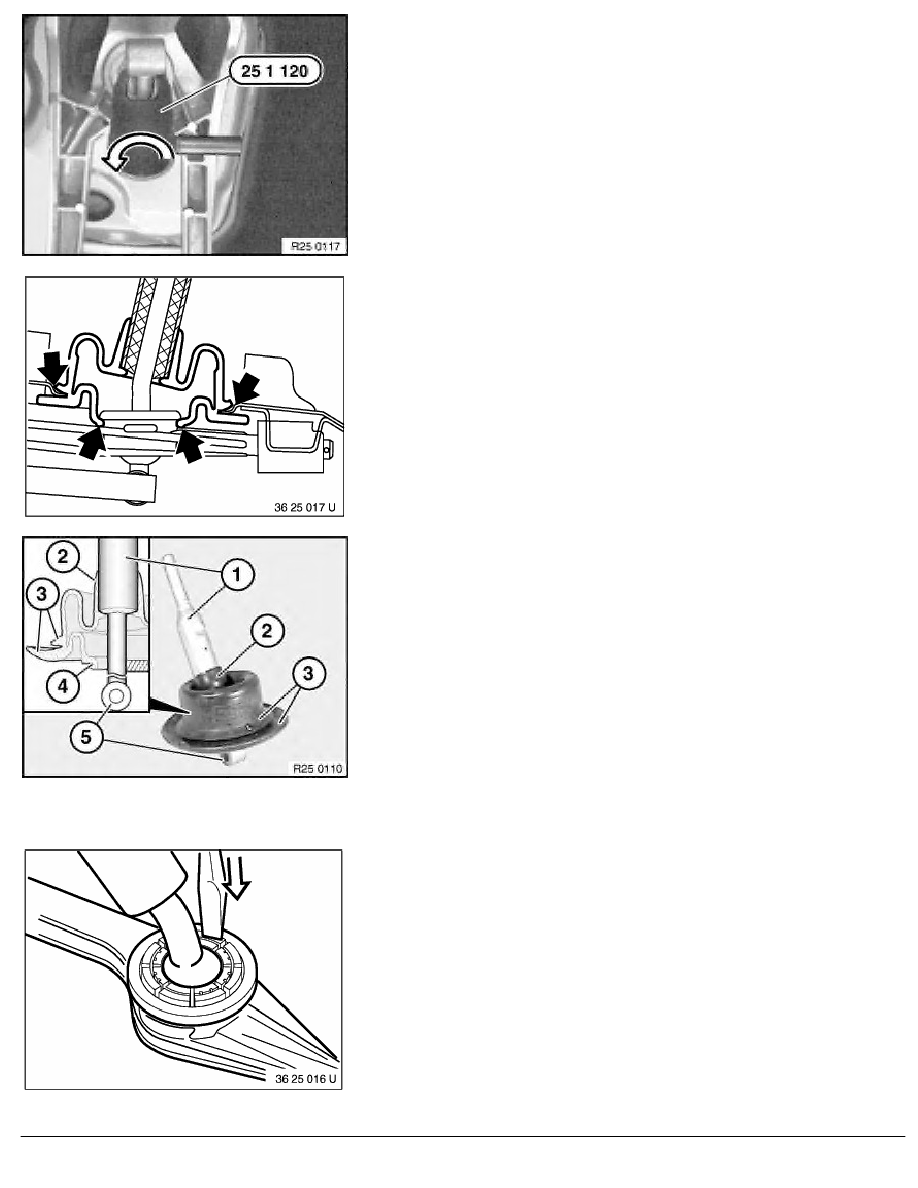 25 1 120

R25 0117

36 25 017 U

2
1
3
2
3
4
5

R25 0110

36 25 016 U