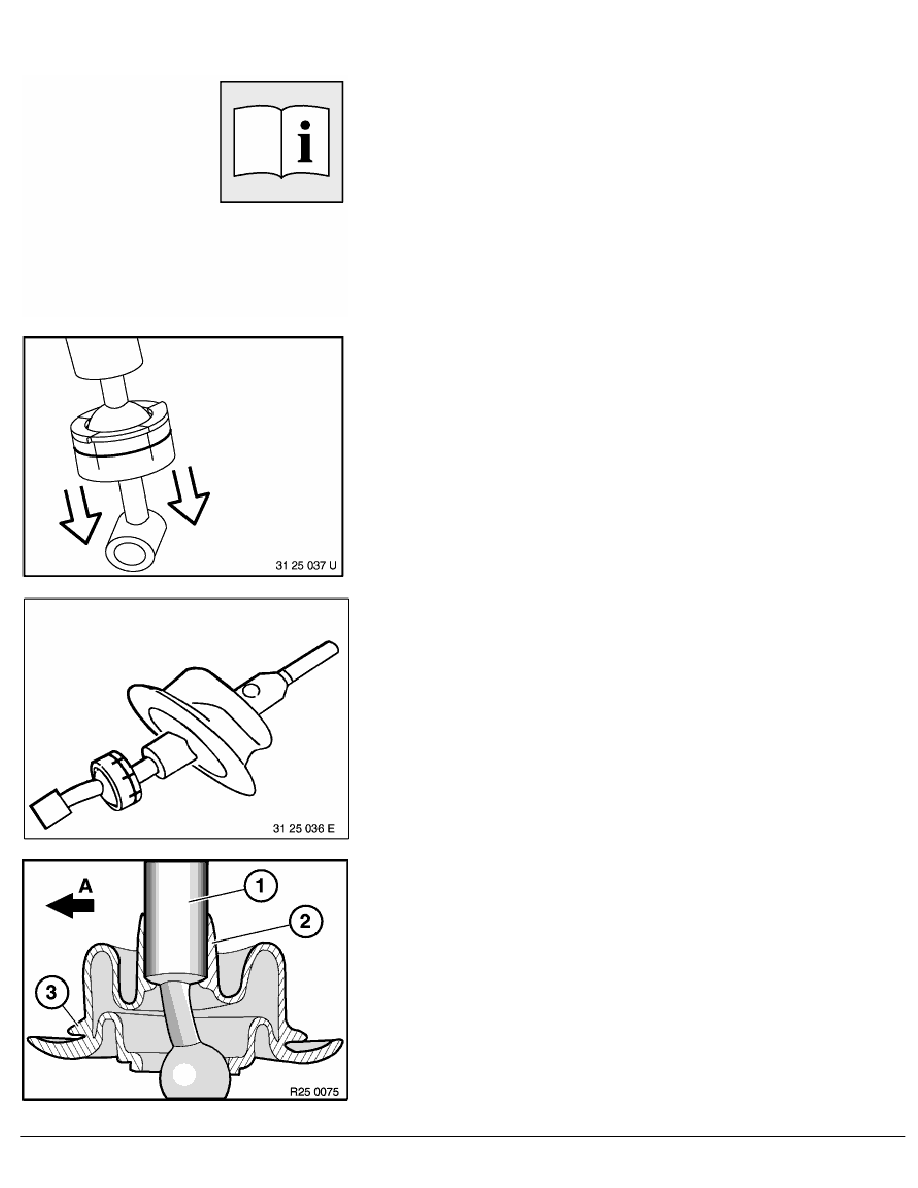 31 25 037 U

31 25 036 E

A
1
2
3
R25 0075