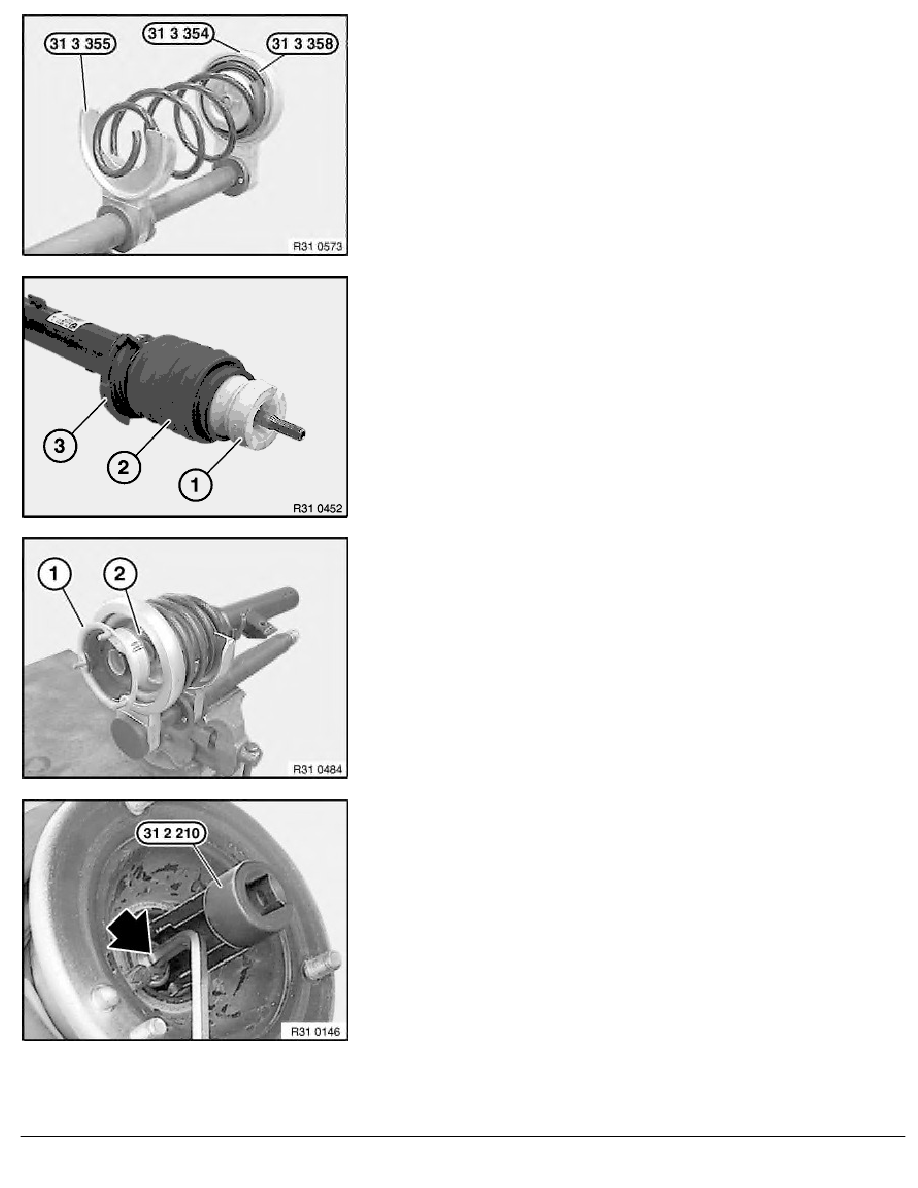 31 3 355
31 3 354
31 3 358
R31 0573

3
2
1
R31 0452

1
2
R31 0484

31 2 210
R31 0146