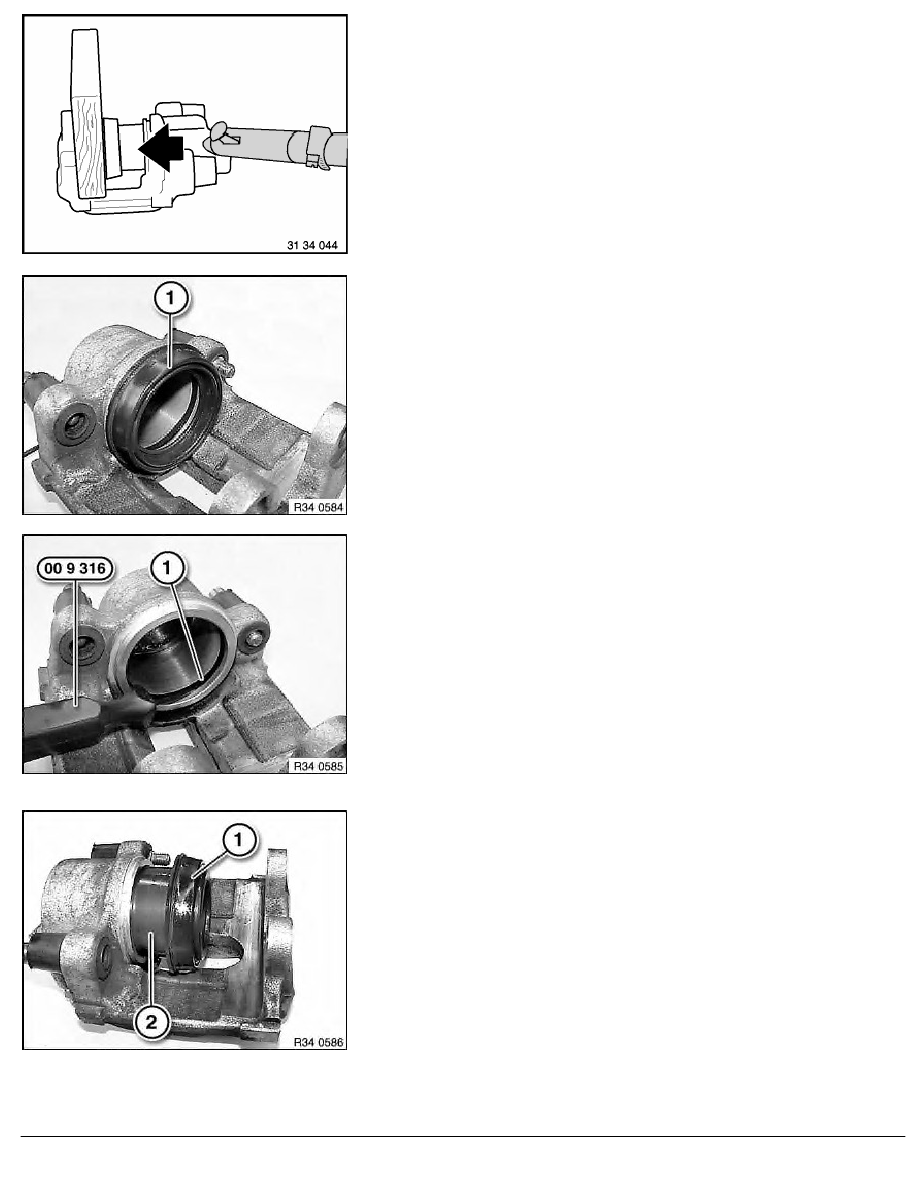 31 34 044

1

R34 0584

00 9 316

1

R34 0585

1

2

R34 0586