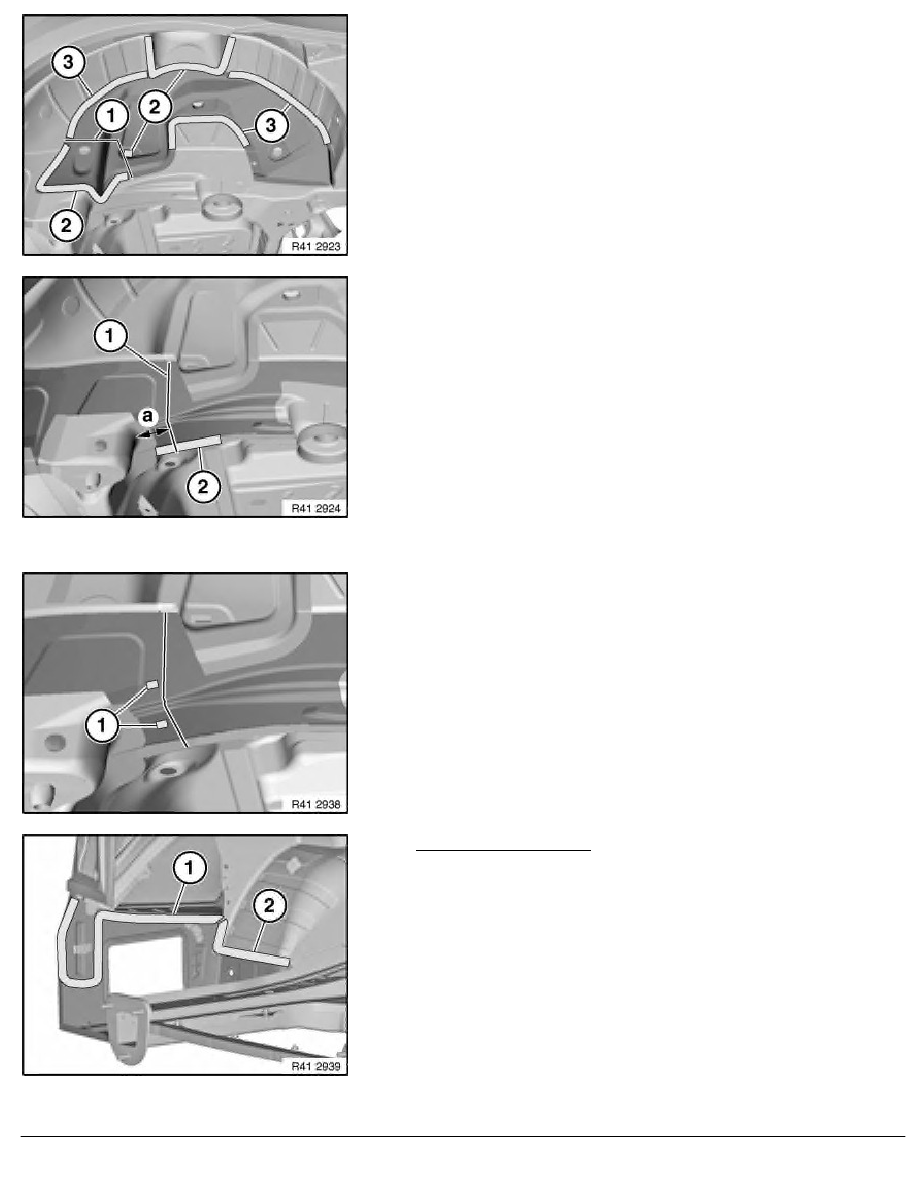 3
1
2
3
2
R41 2923

1
a
2
R41 2924

1
R41 2938

1
2
R41 2939