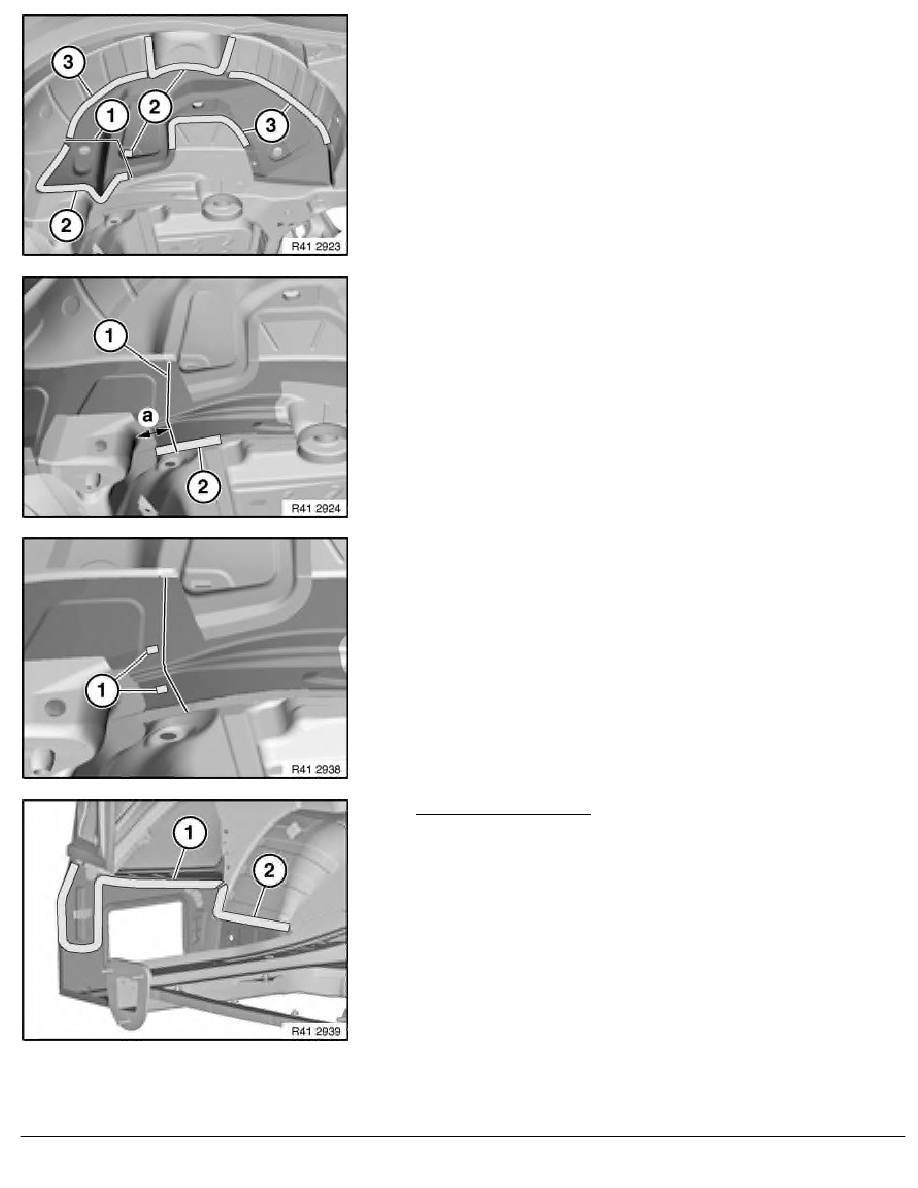 3
1
2
3
2
R41 2923

1
a
2
R41 2924

1
R41 2938

1
2
R41 2939