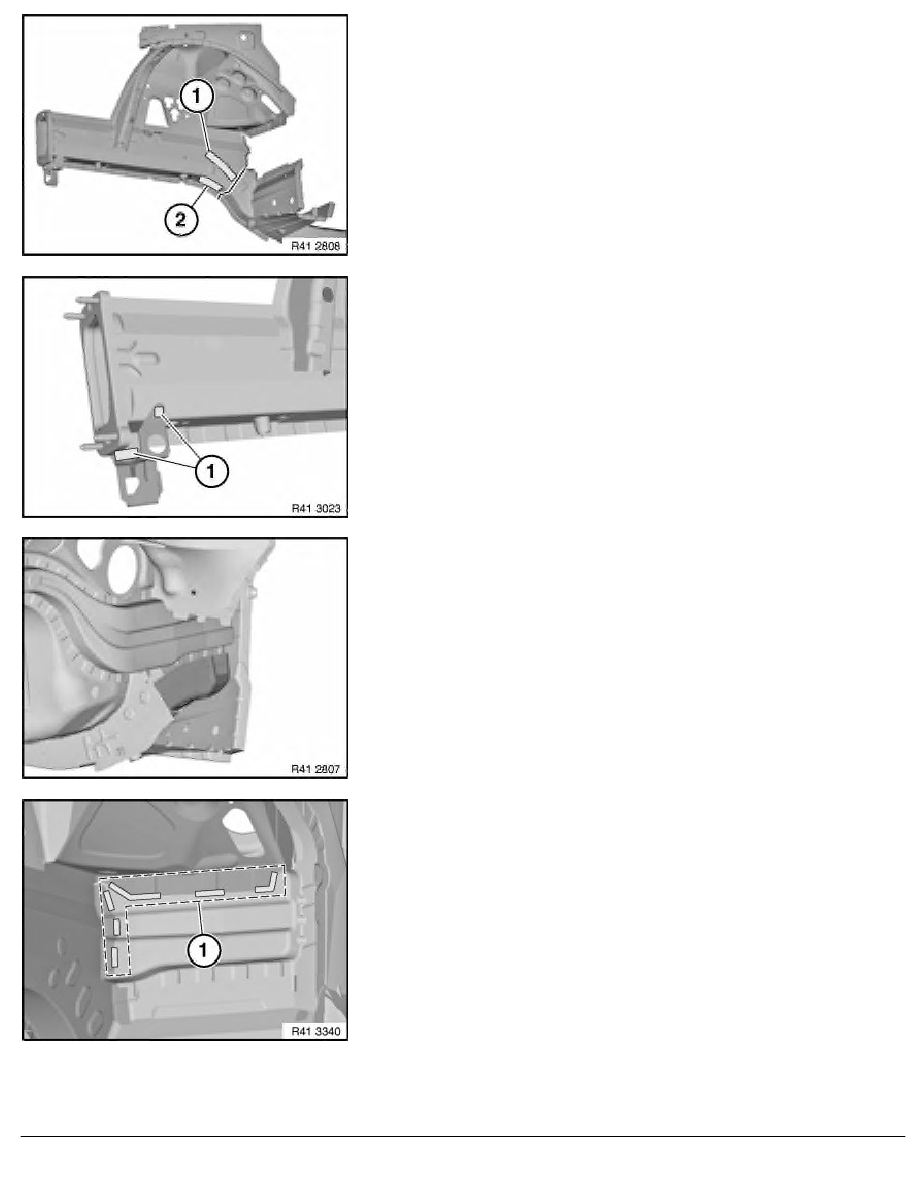 1
2
R41 2808

1
R41 3023

R41 2807

1
R41 3340