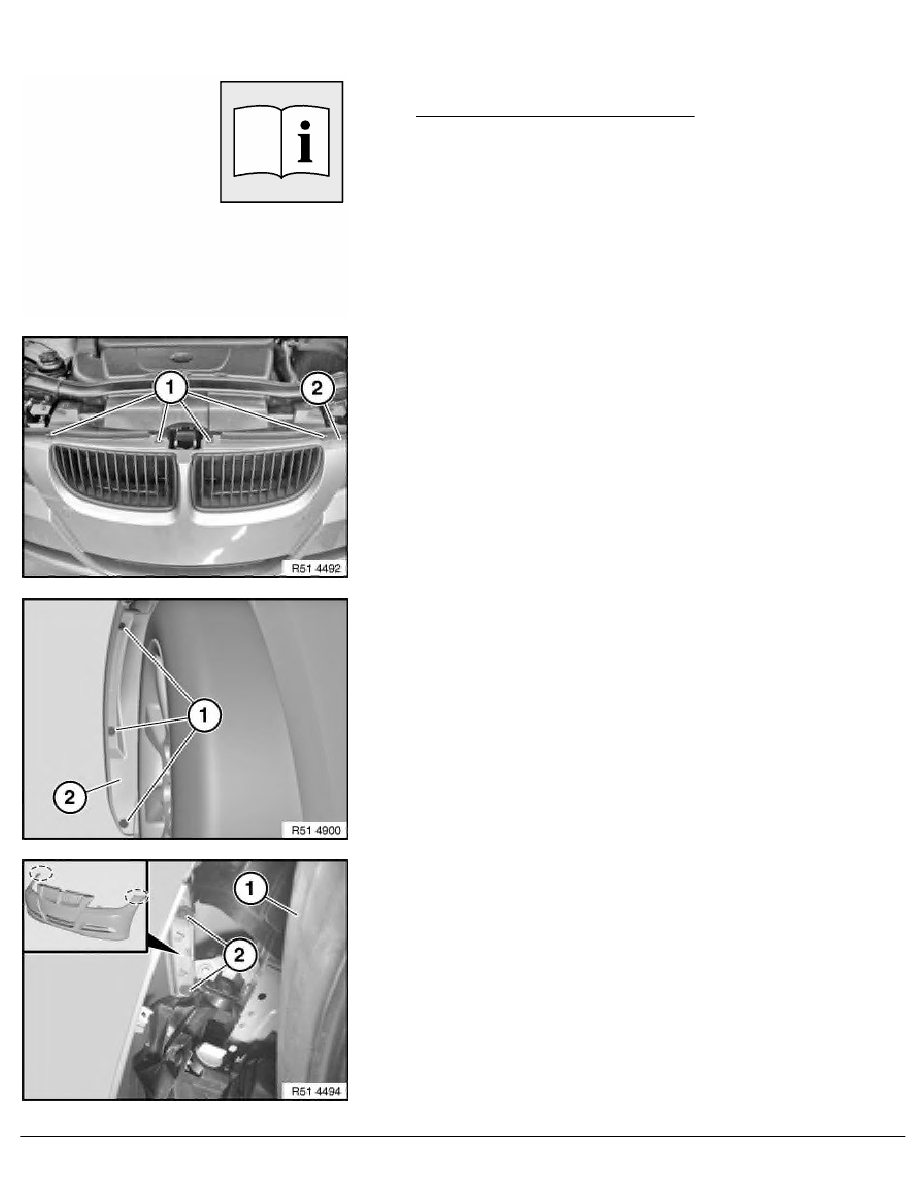 1
2
R51 4492

1
2
R51 4900

1
2
R51 4494