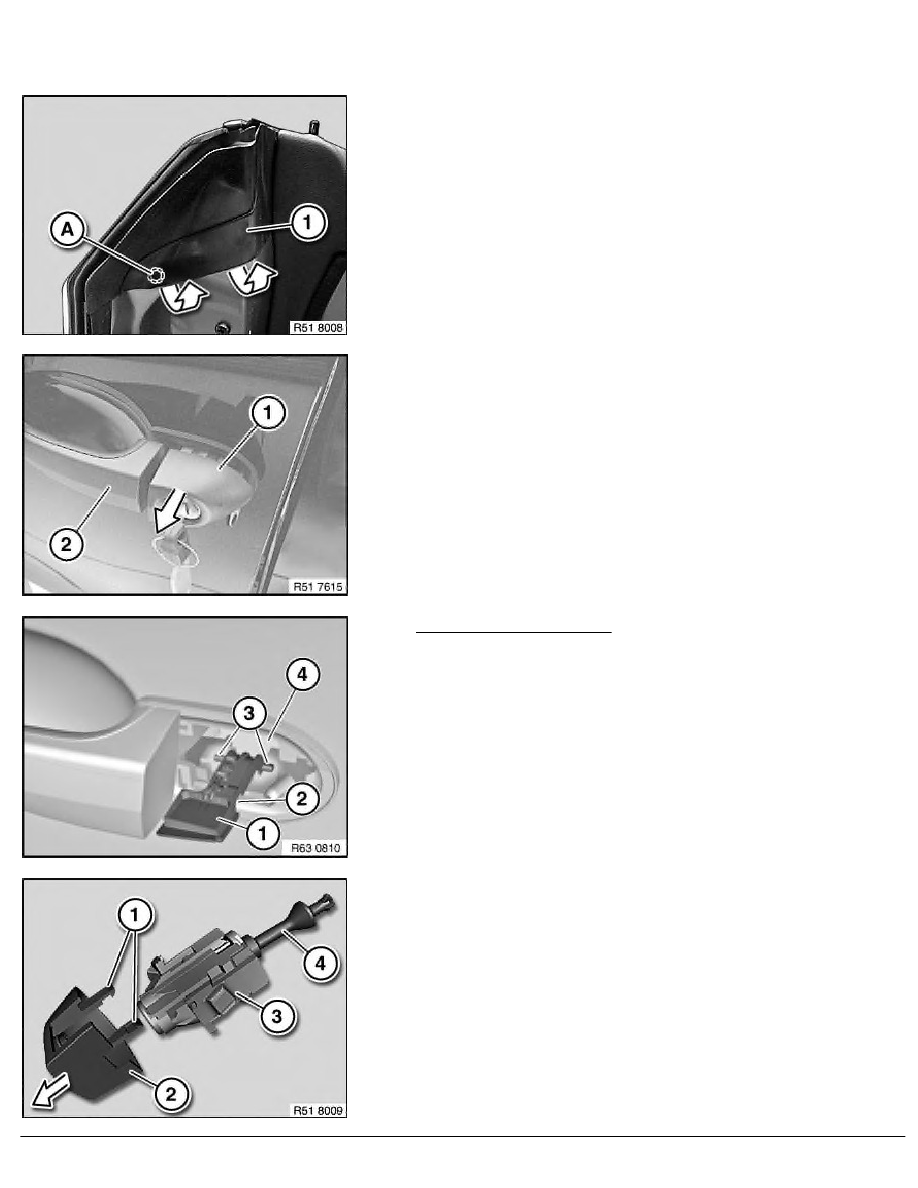 A

1

R51 8008

1

2

R51 7615

4

3

2

1

R63 0810

1

4

3

2

R51 8009