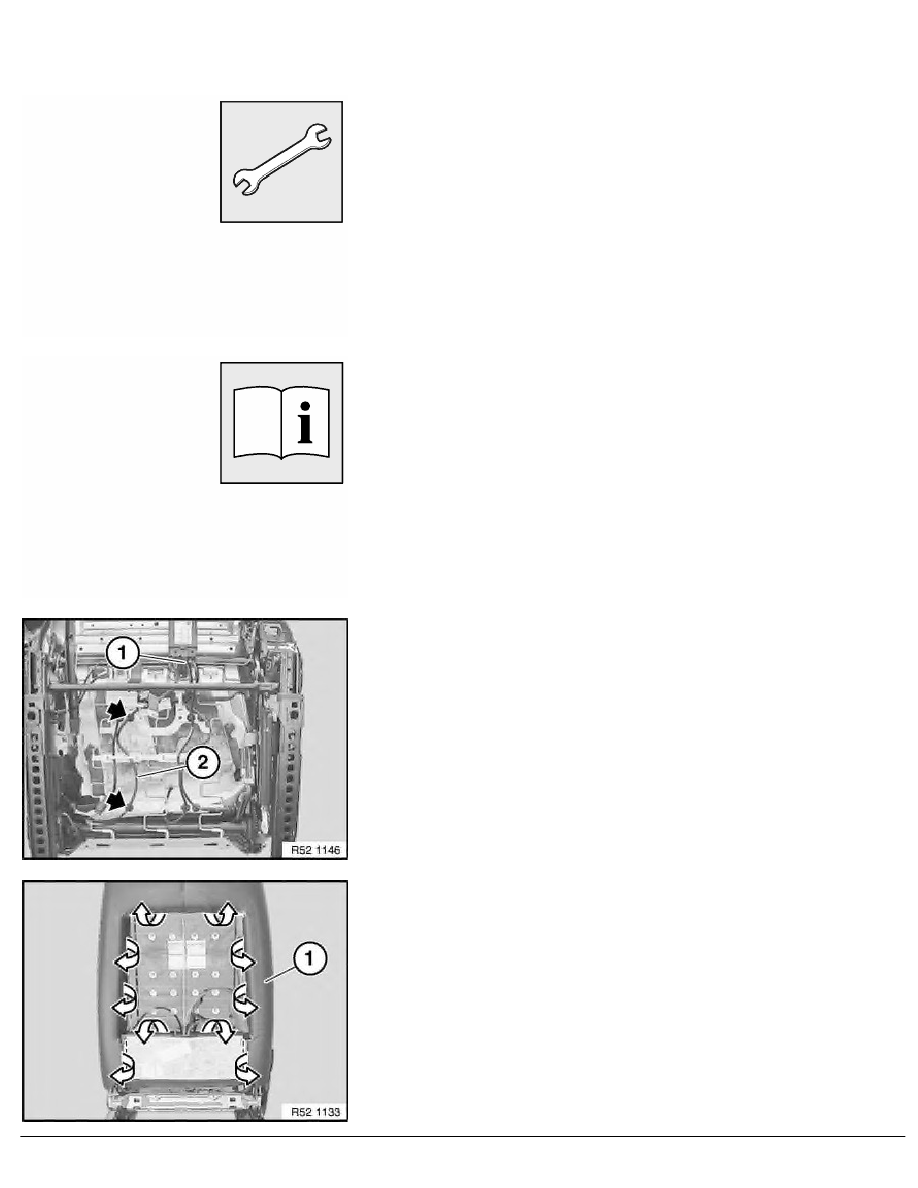 1

2

R52 1146

1

R52 1133