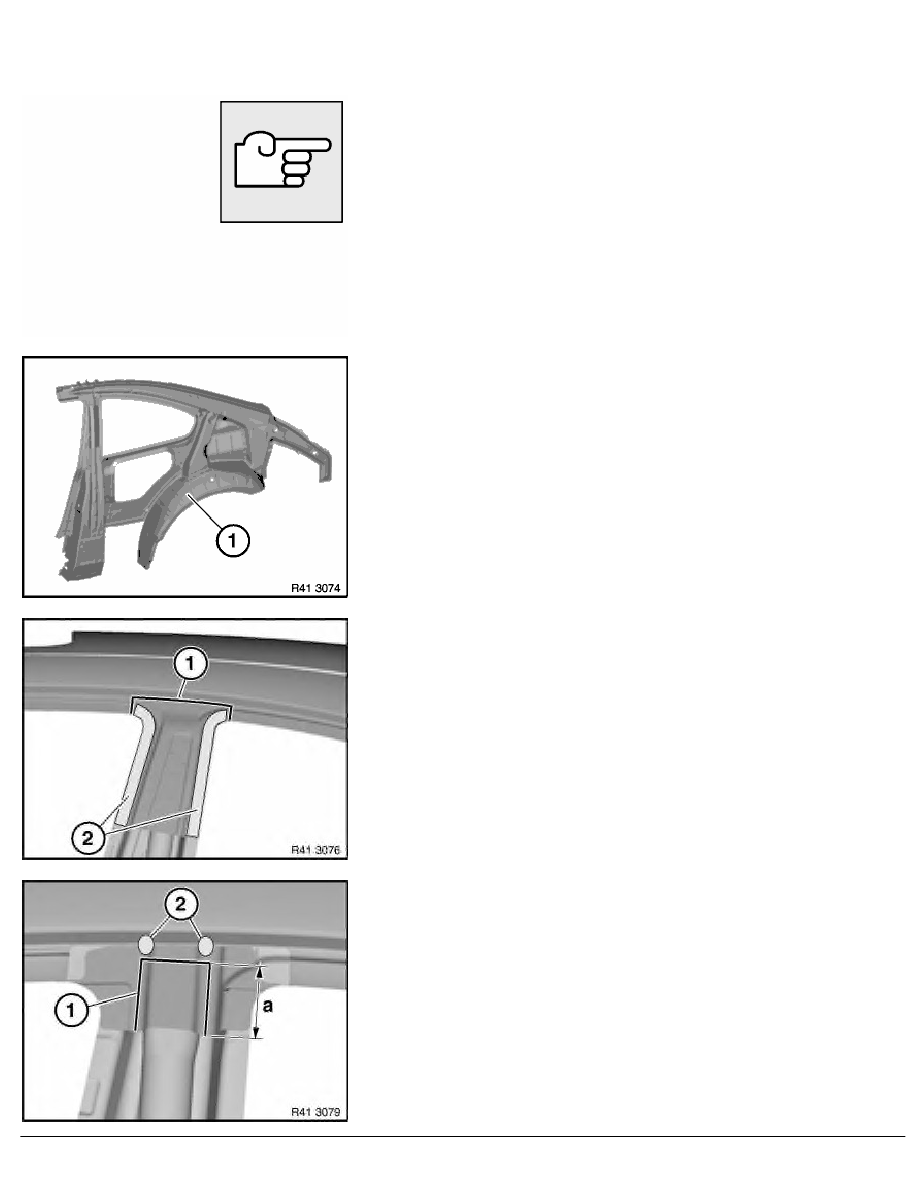 1

R41 3074

1

2

R41 3076

2

1

a

R41 3079