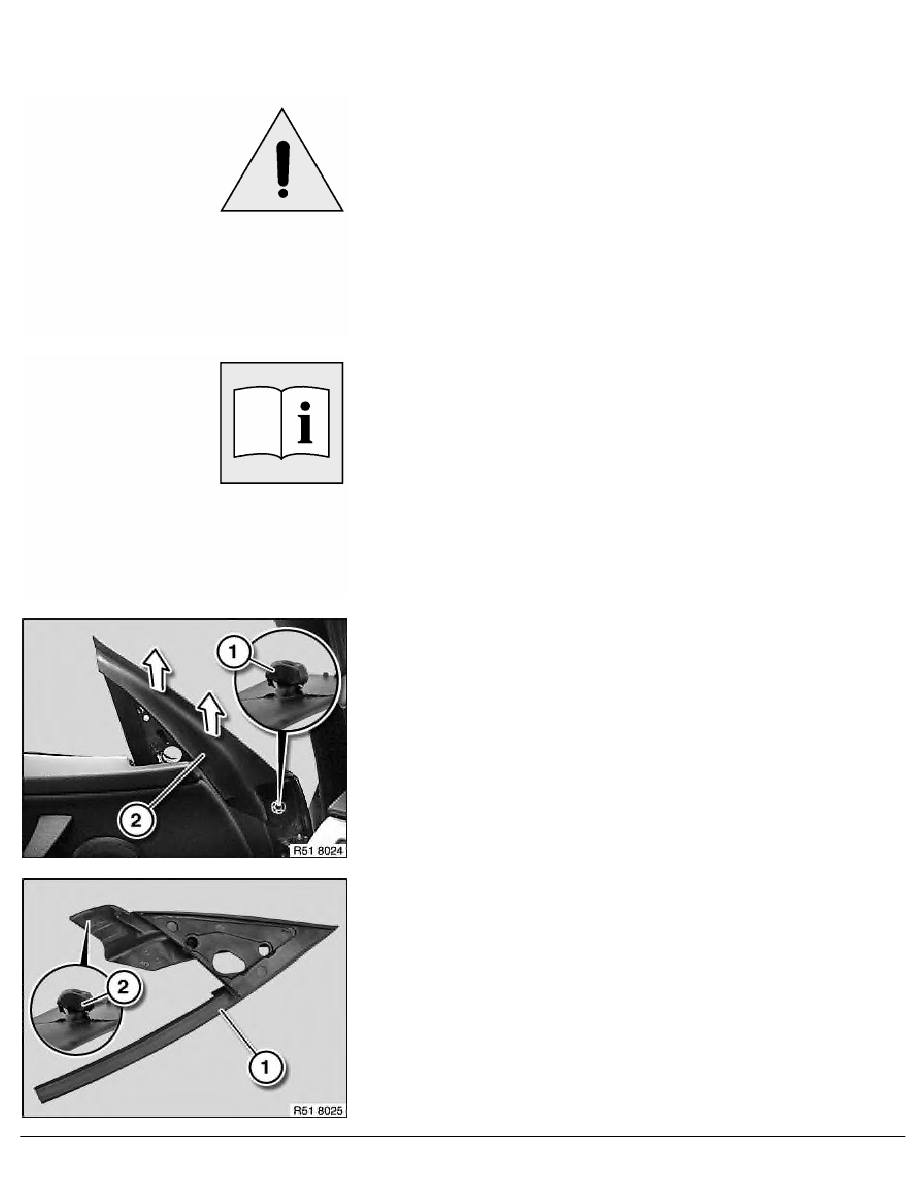 1

2

R51 8024

2

1

R51 8025