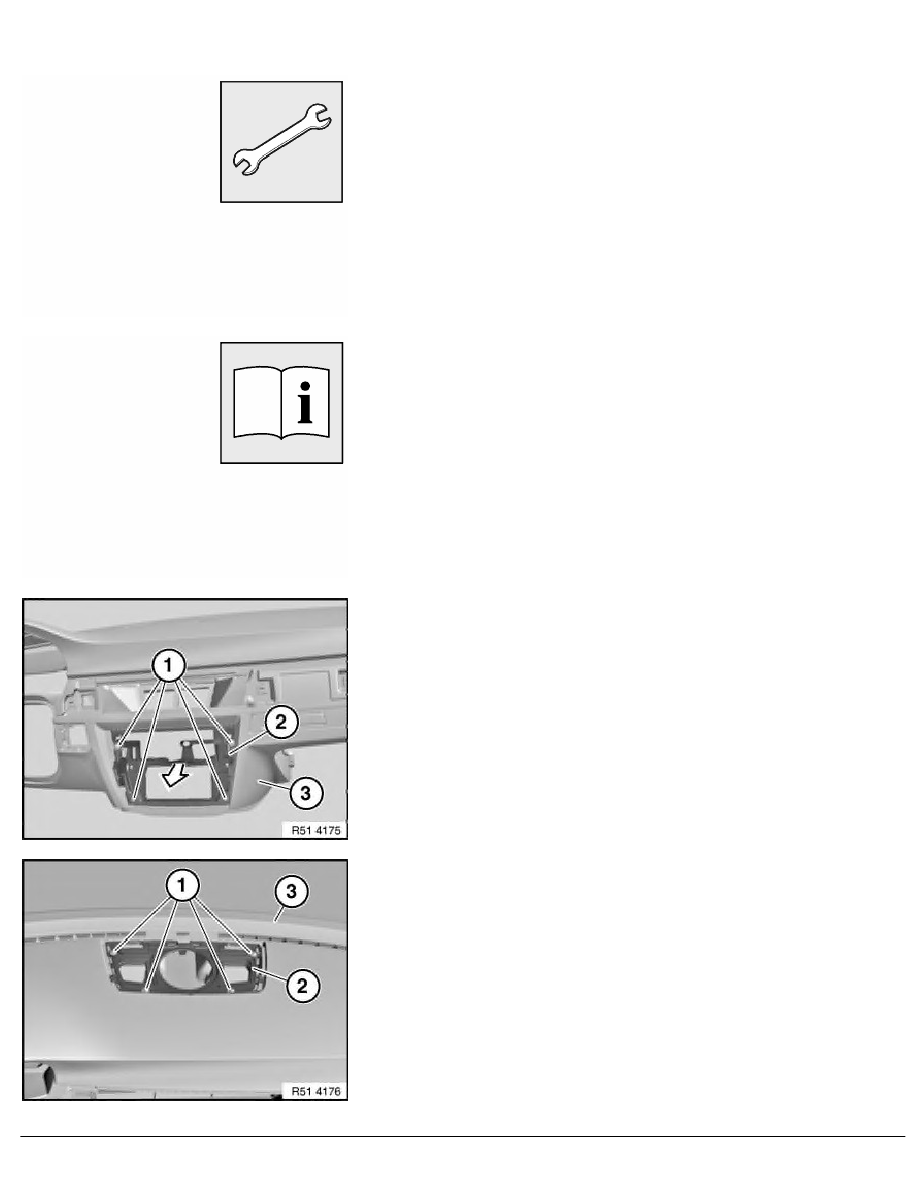 1

2

3

R51 4175

1

3

2

R51 4176