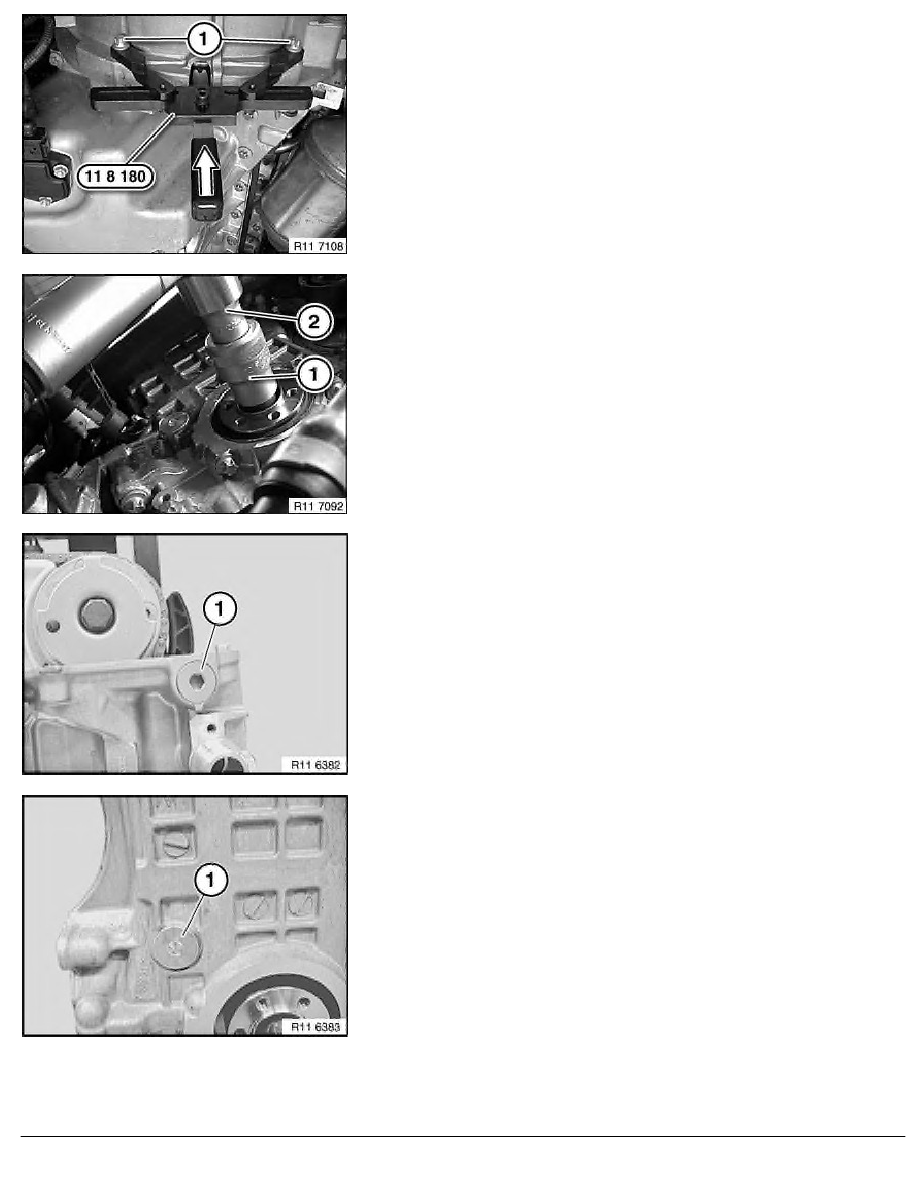 1

11 8 180

R11 7108

2

1

R11 7092

1

R11 6382

1

R11 6383