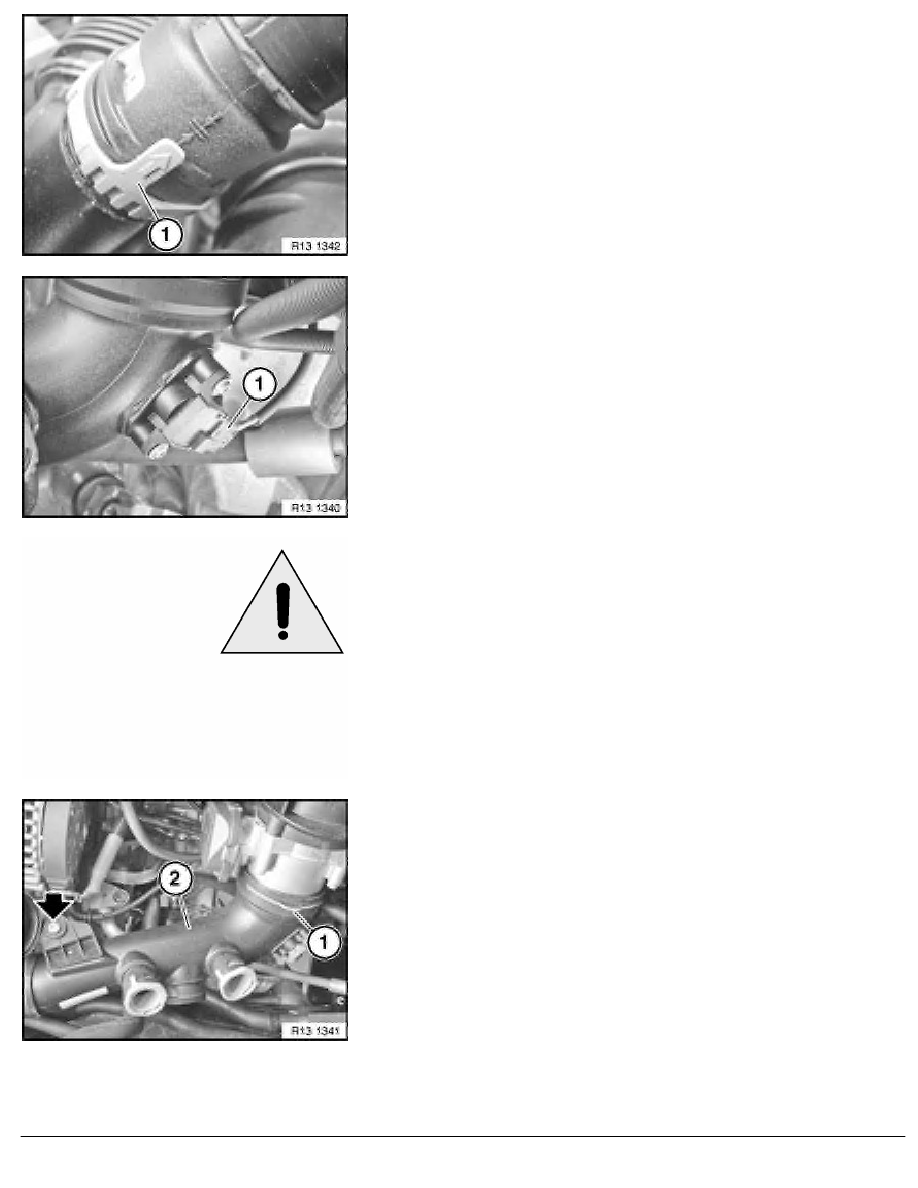 1

R13 1342

1

R13 1340

2

1

R13 1341