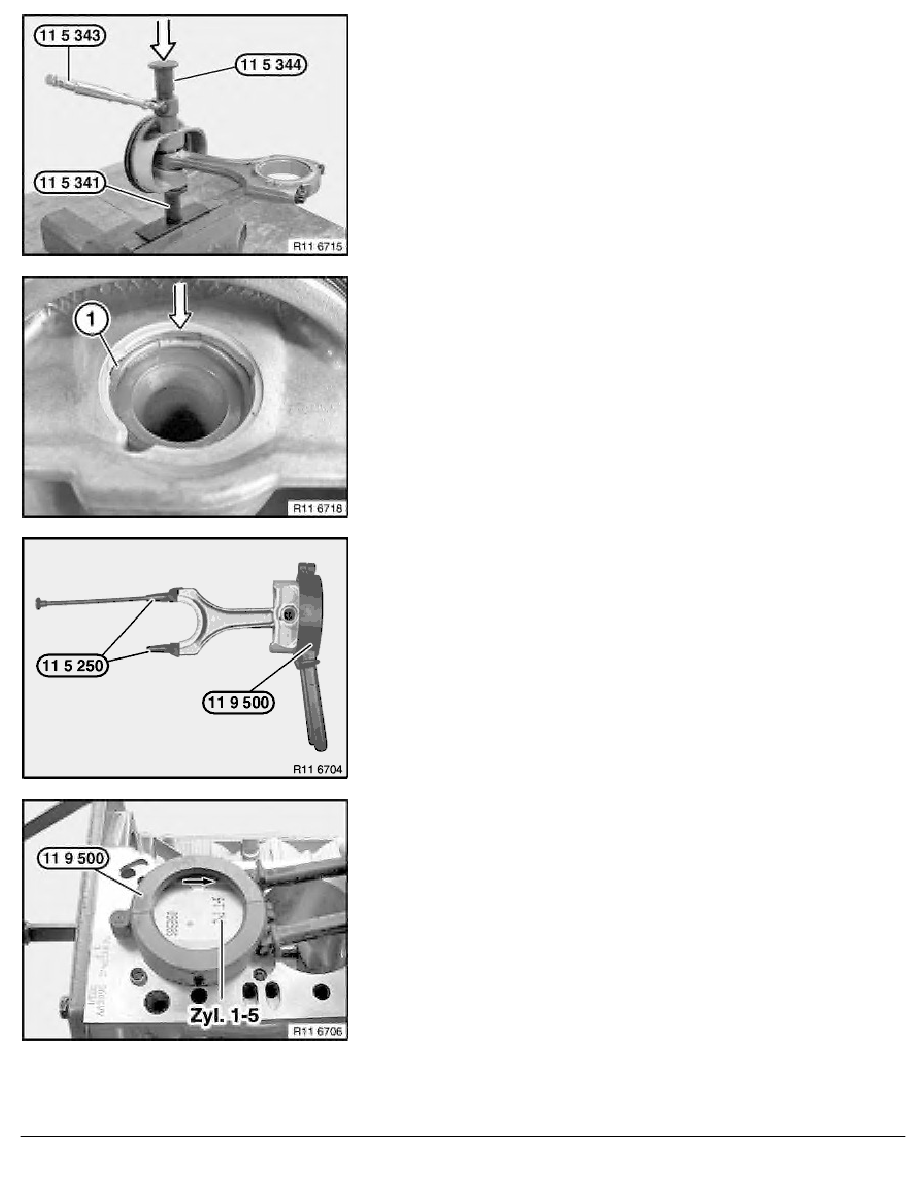 11 5 343
11 5 344
11 5 341
R11 6715

1
R11 6718

11 5 250
11 9 500
R11 6704

11 9 500
Zyl. 1-5
R11 6706