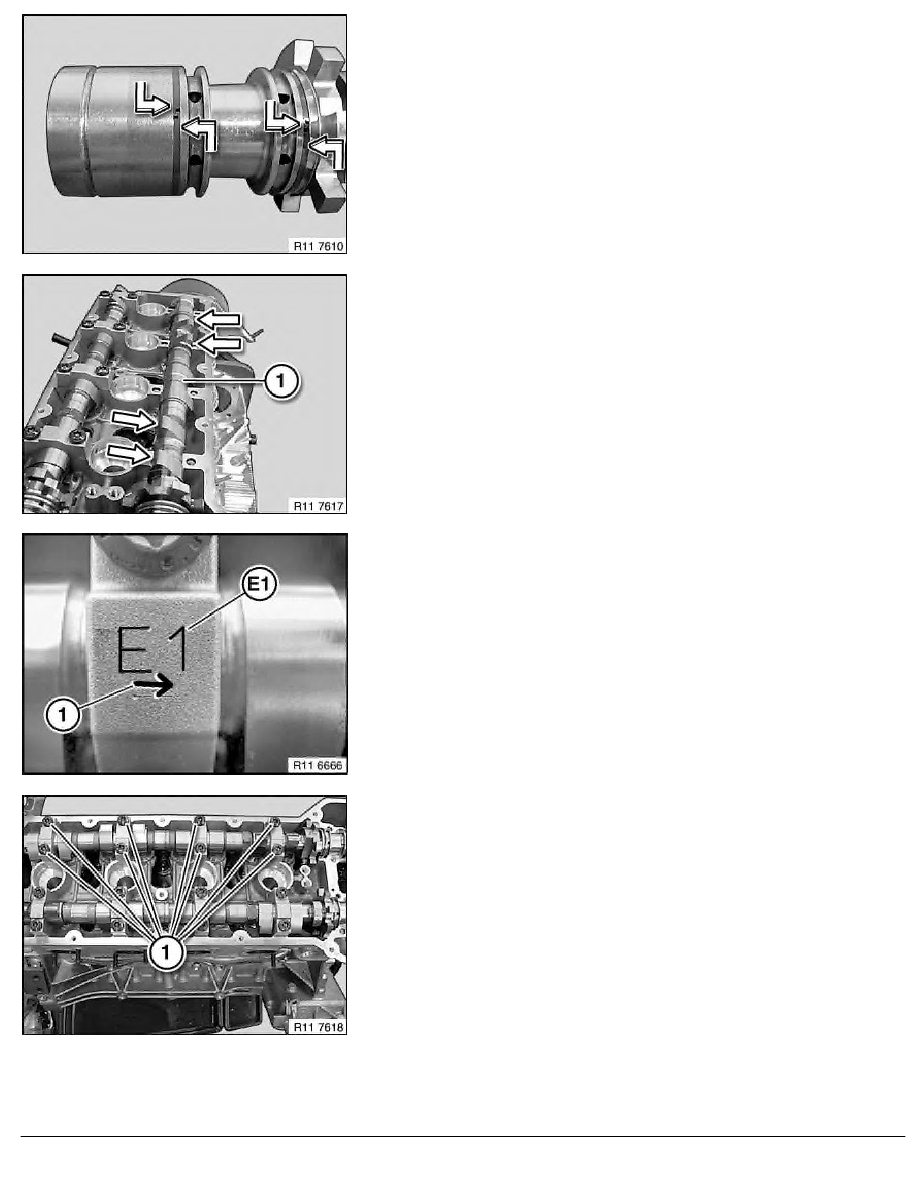 R11 7610

1

R11 7617

E1

E1

1

R11 6666

1

R11 7618