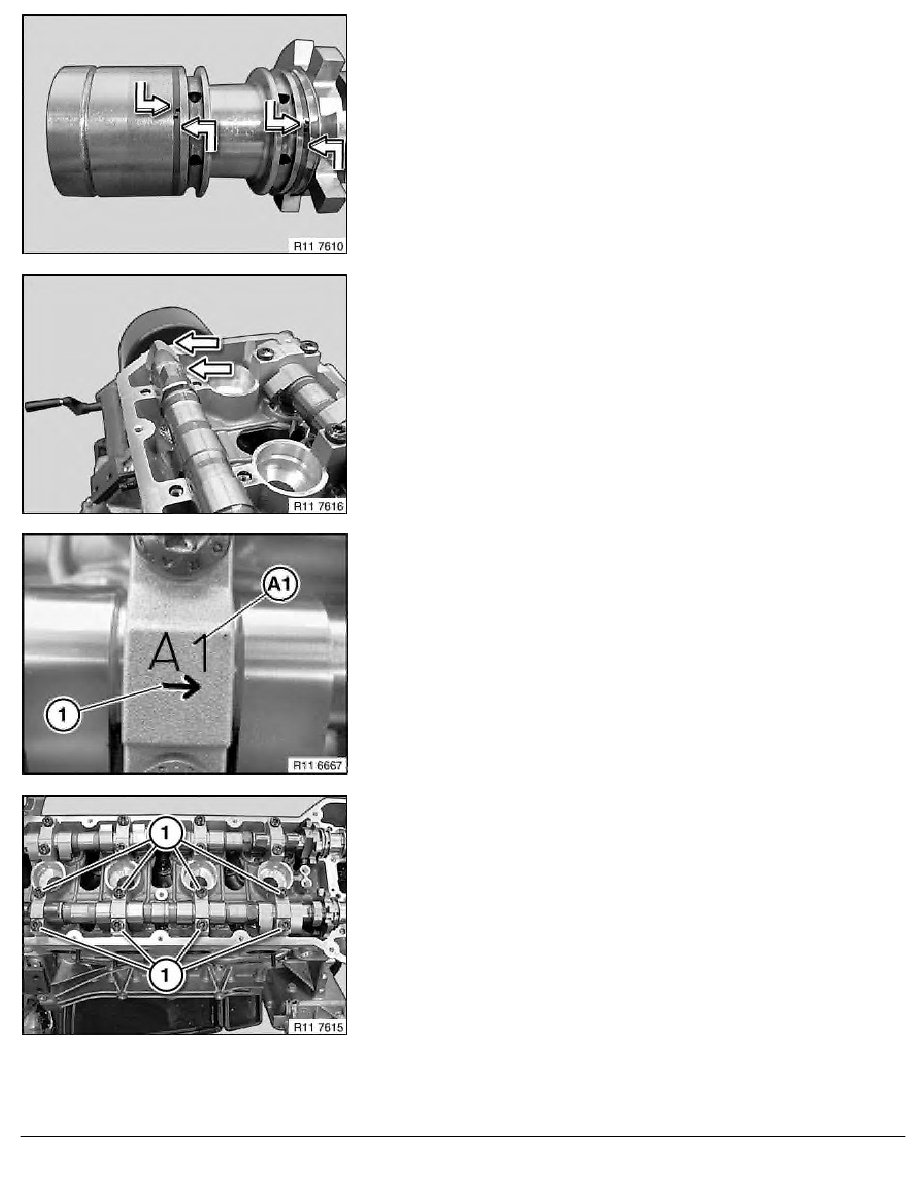 R11 7610

R11 7616

A1

A1

1

R11 6667

1

1

R11 7615