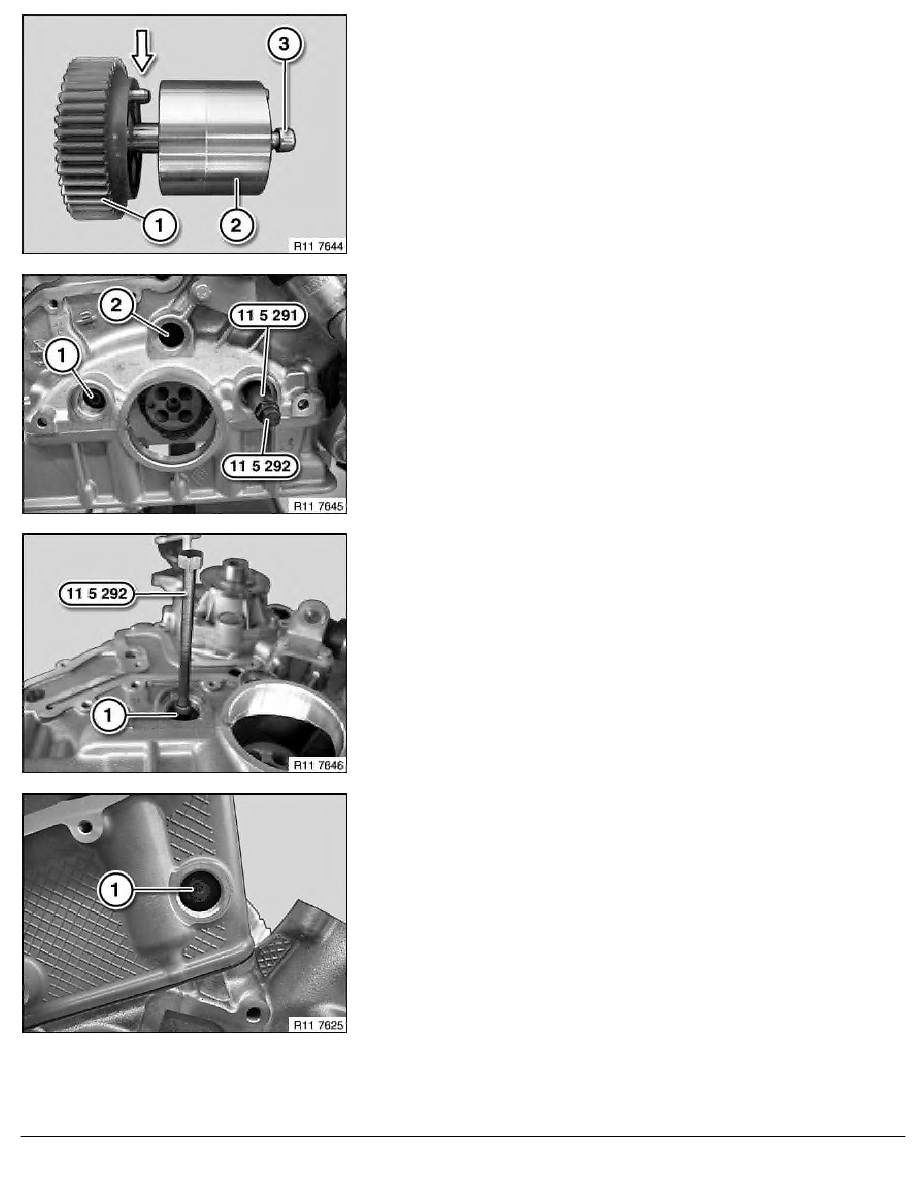 3
1
2
R11 7644

2
11 5 291
1
11 5 292
R11 7645

11 5 292
1
R11 7646

1
R11 7625