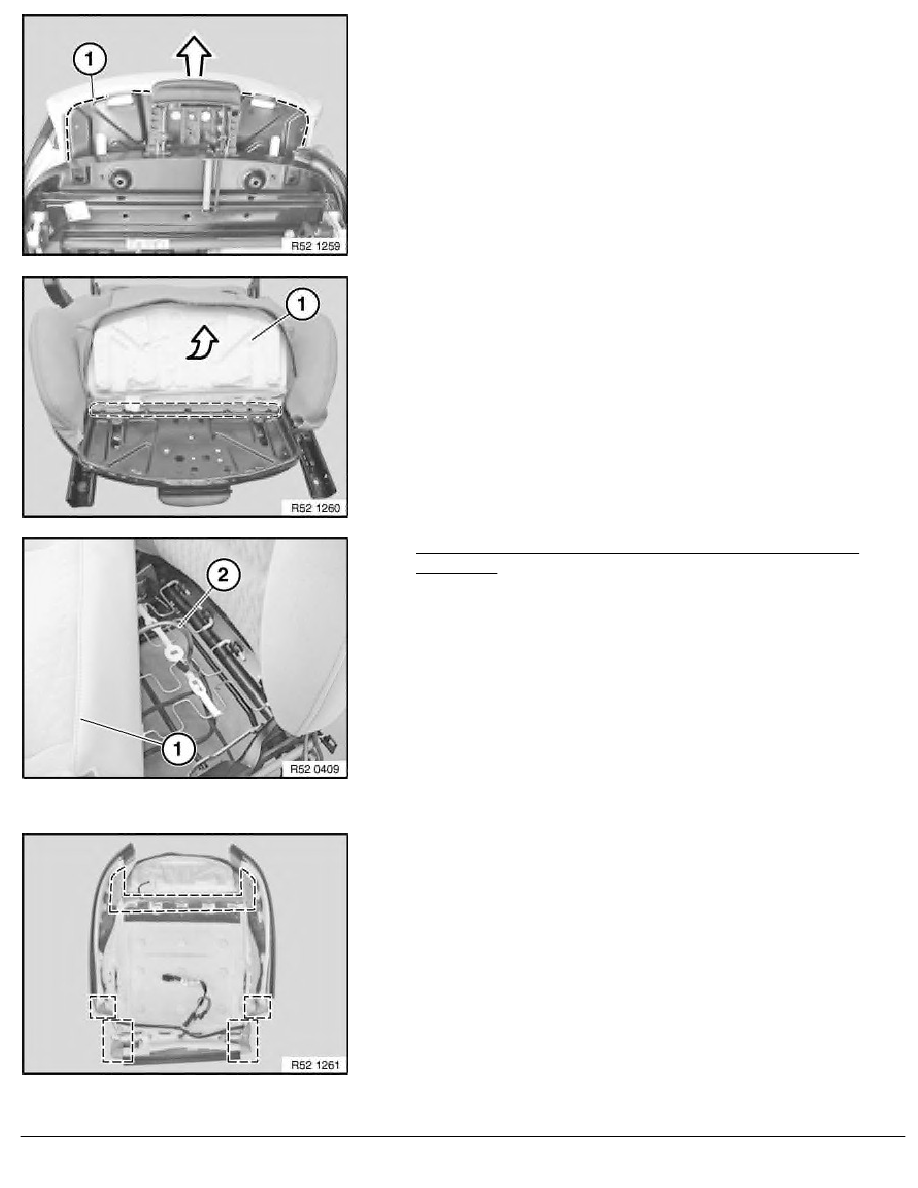 1

R52 1259

1

R52 1260

2

1

R52 0409

R52 1261