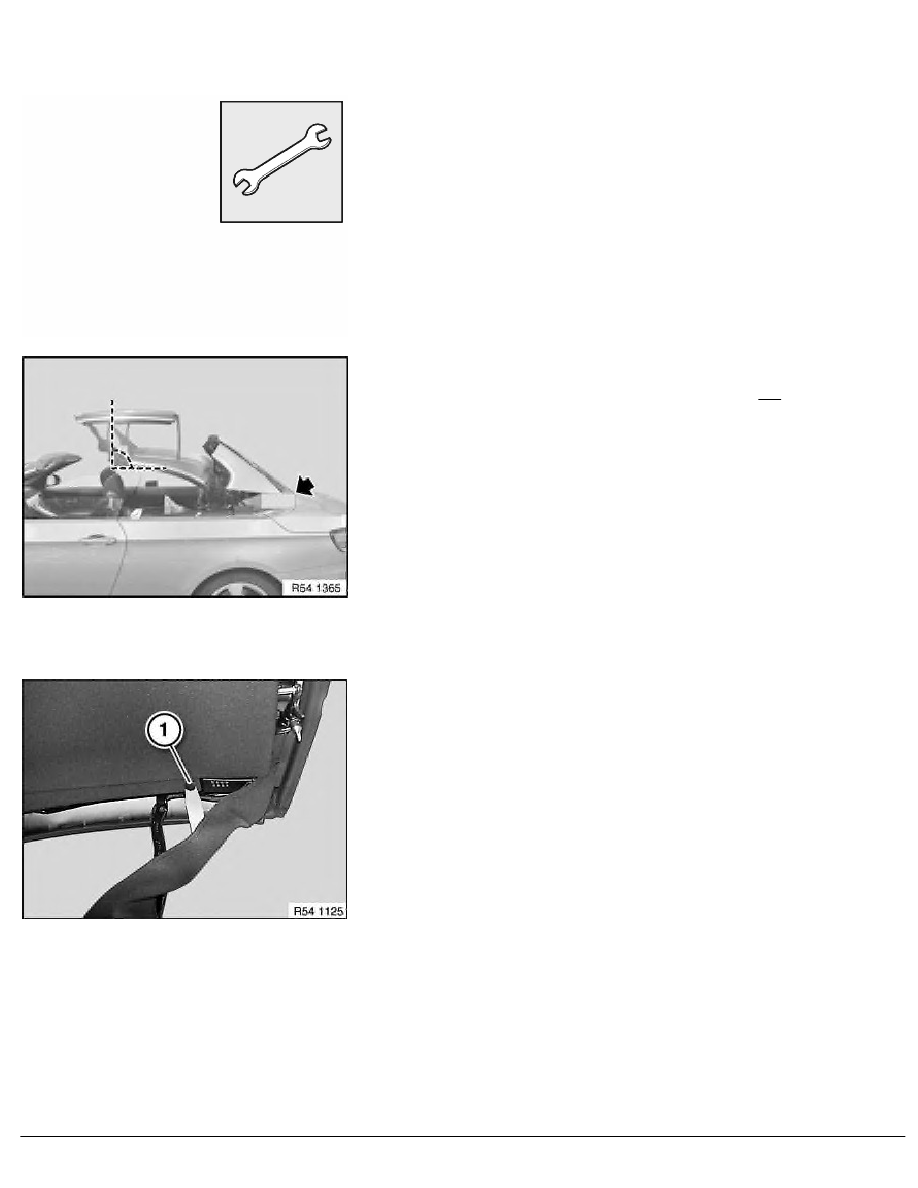 R54 1365

1

R54 1125