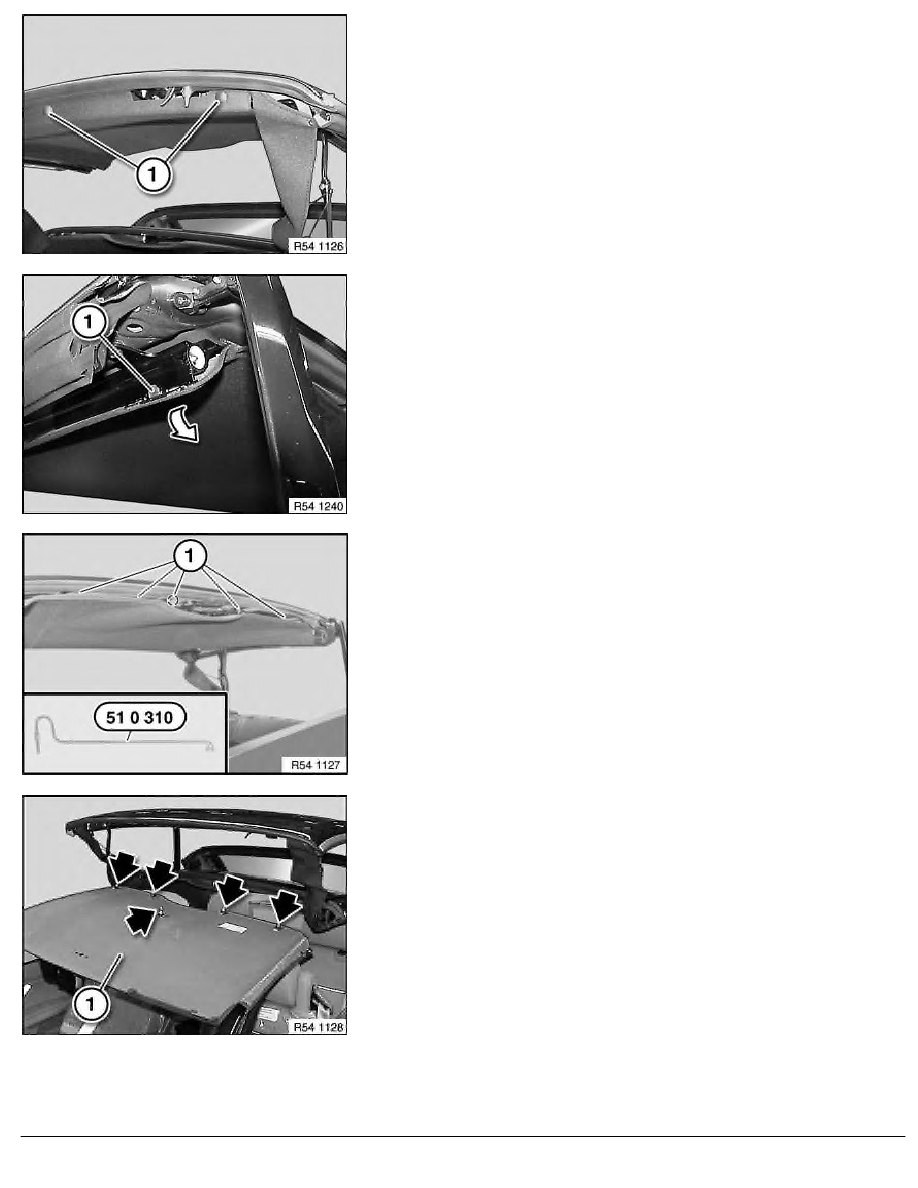 1

R54 1126

1

R54 1240

1

51 0 310

R54 1127

1

R54 1128