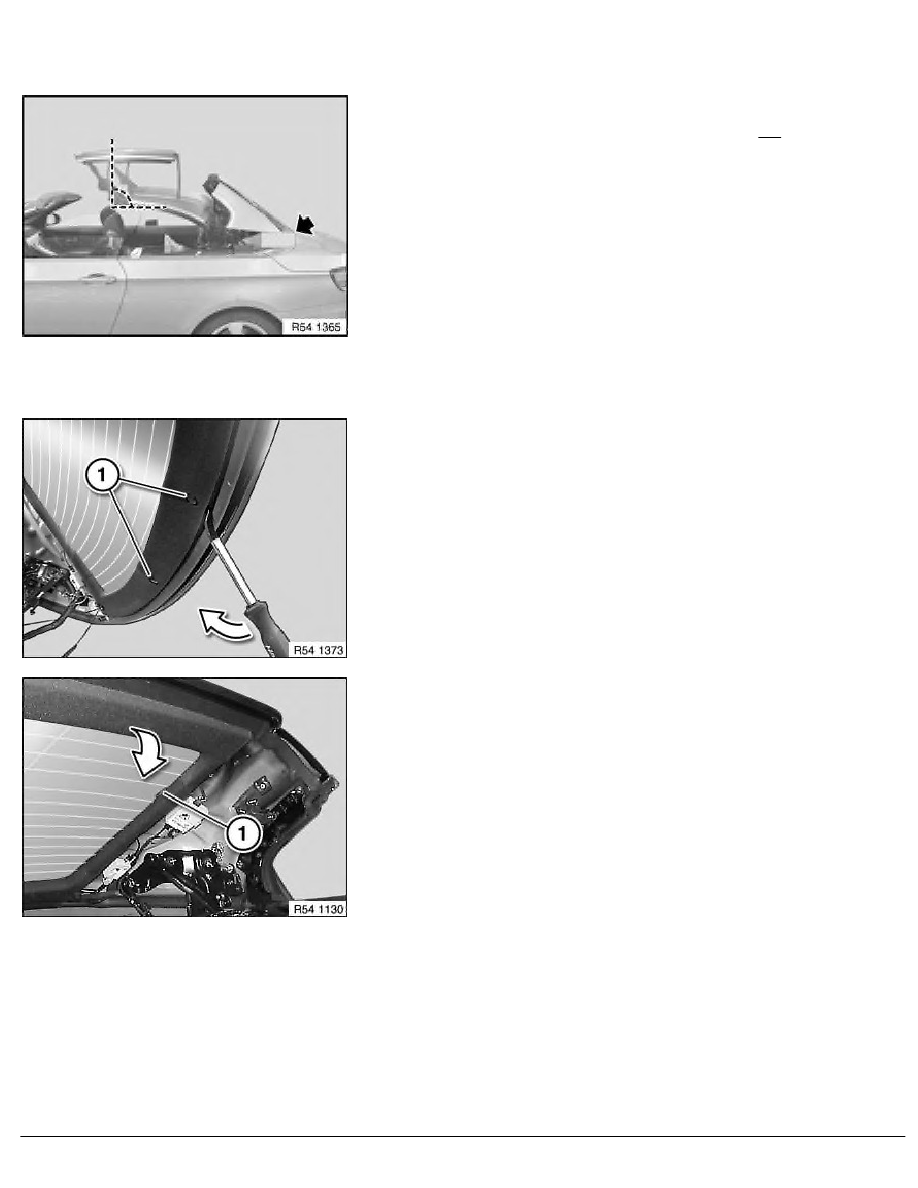 R54 1365

1

R54 1373

1

R54 1130