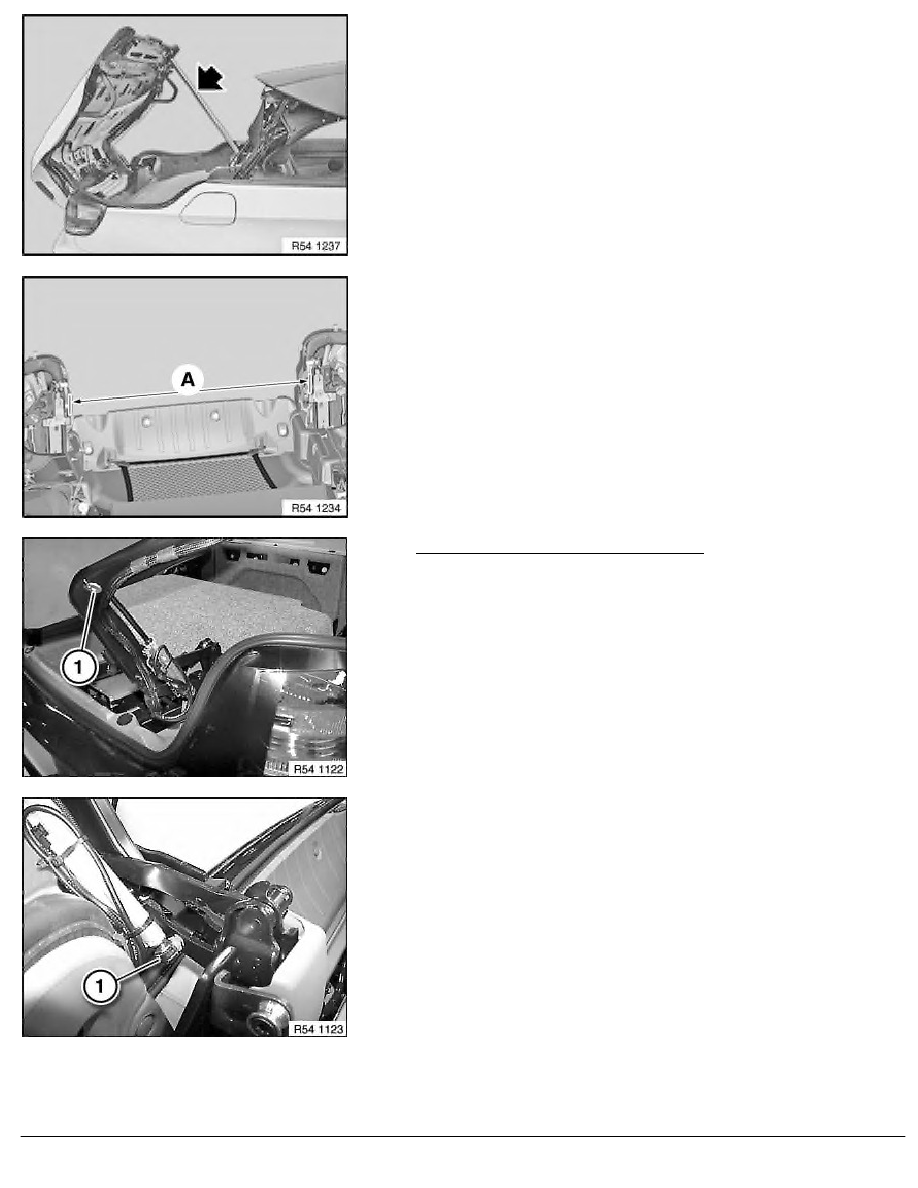 R54 1237

A

R54 1234

1

R54 1122

1

R54 1123