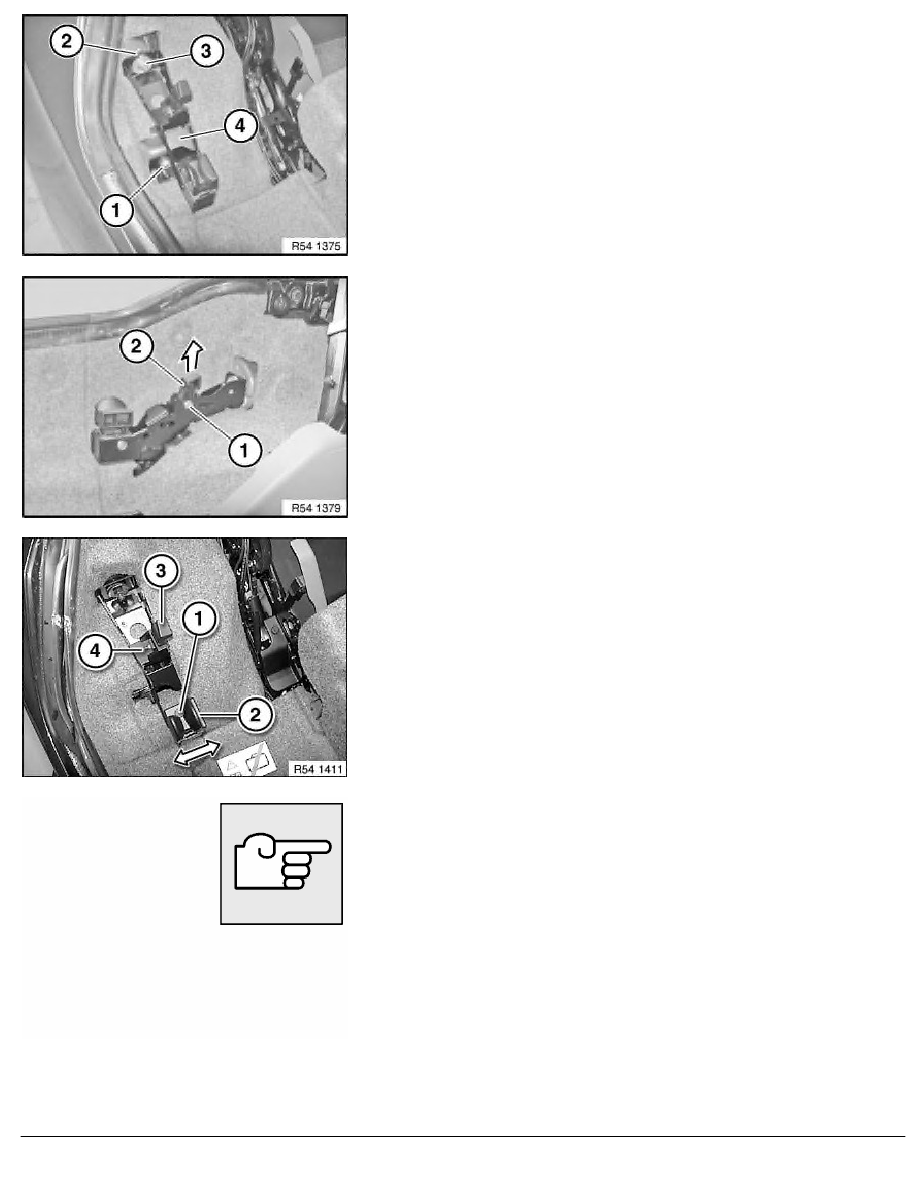 2
3
4
1
R54 1375

2
1
R54 1379

3
1
4
2
R54 1411