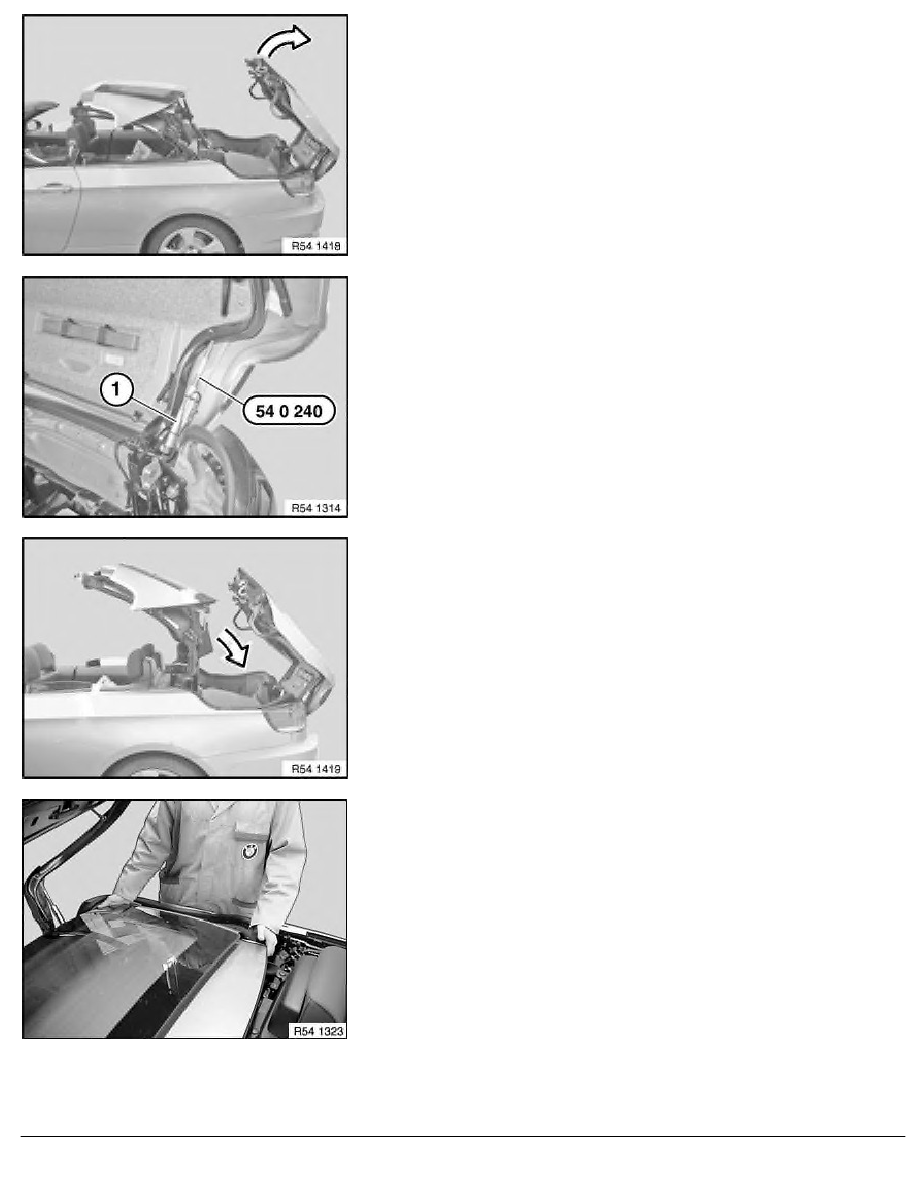 R54 1418

1
54 0 240
R54 1314

R54 1419

R54 1323