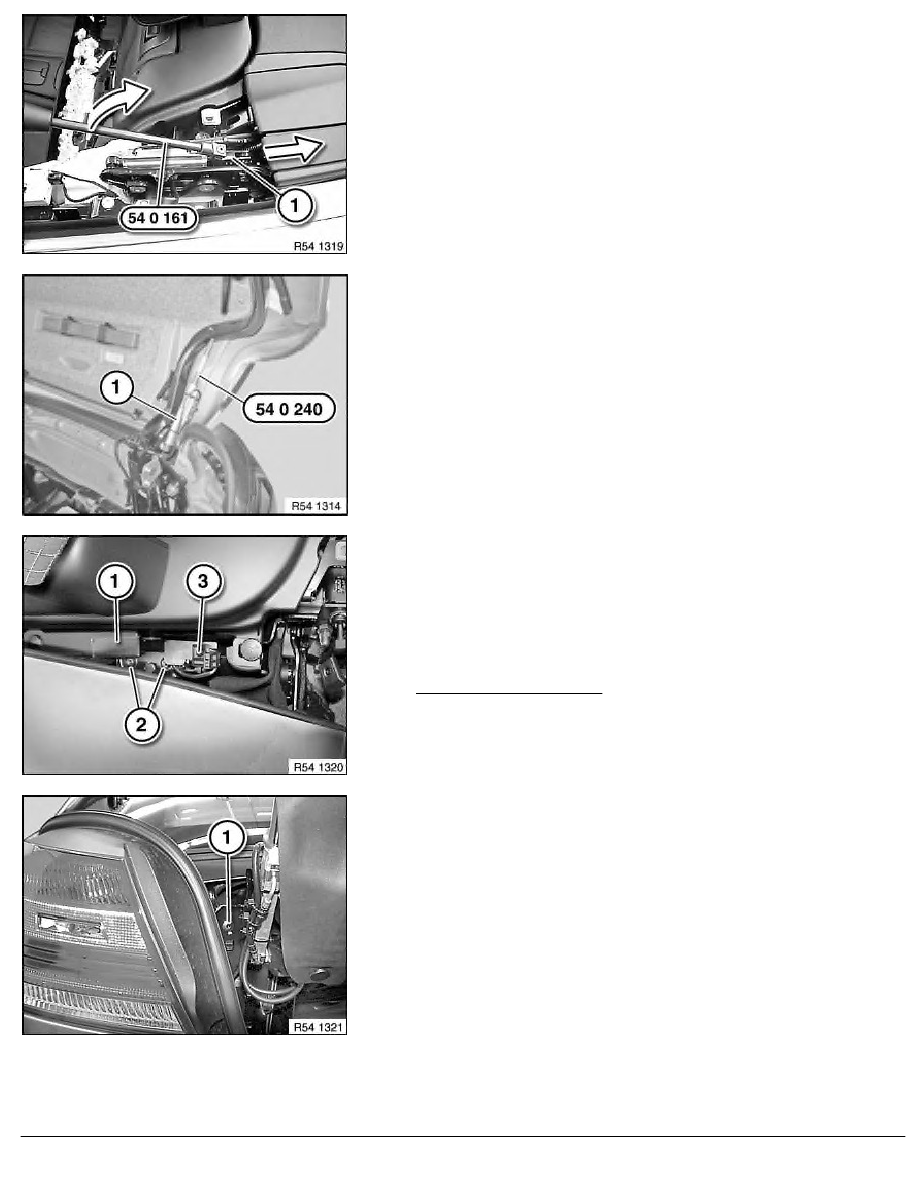 54 0 161

1

R54 1319

1

54 0 240

R54 1314

1

3

2

R54 1320

1

R54 1321