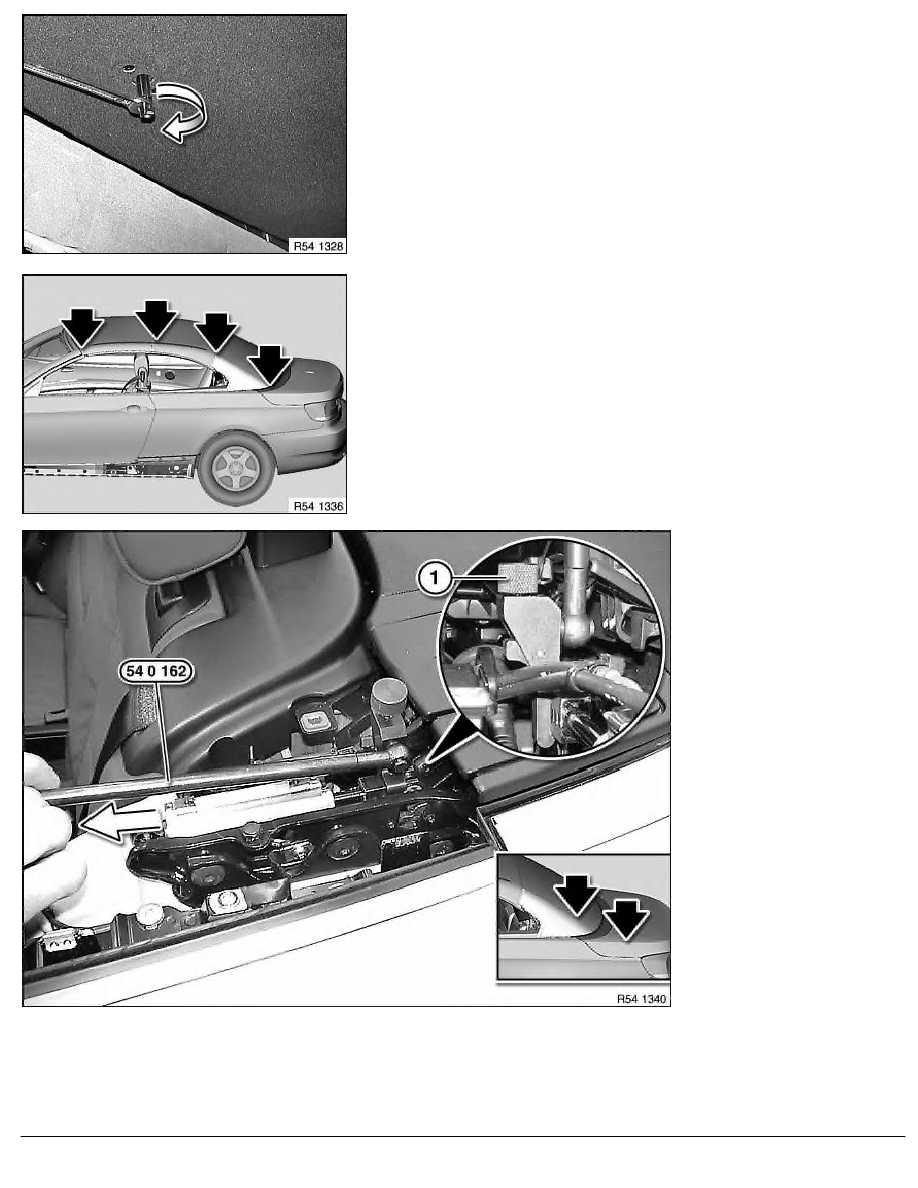 R54 1328

R54 1336

1

54 0 162

R54 1340