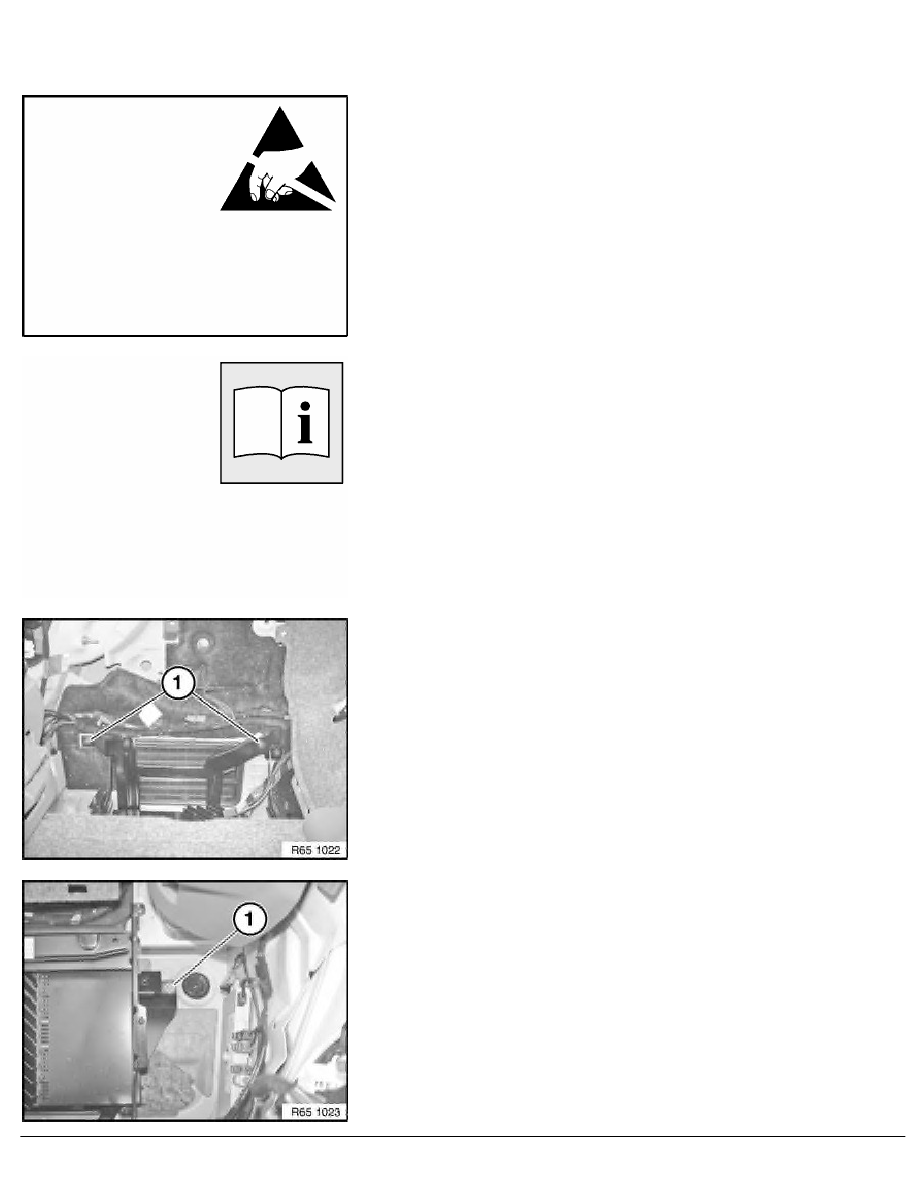 1

R65 1022

1

R65 1023