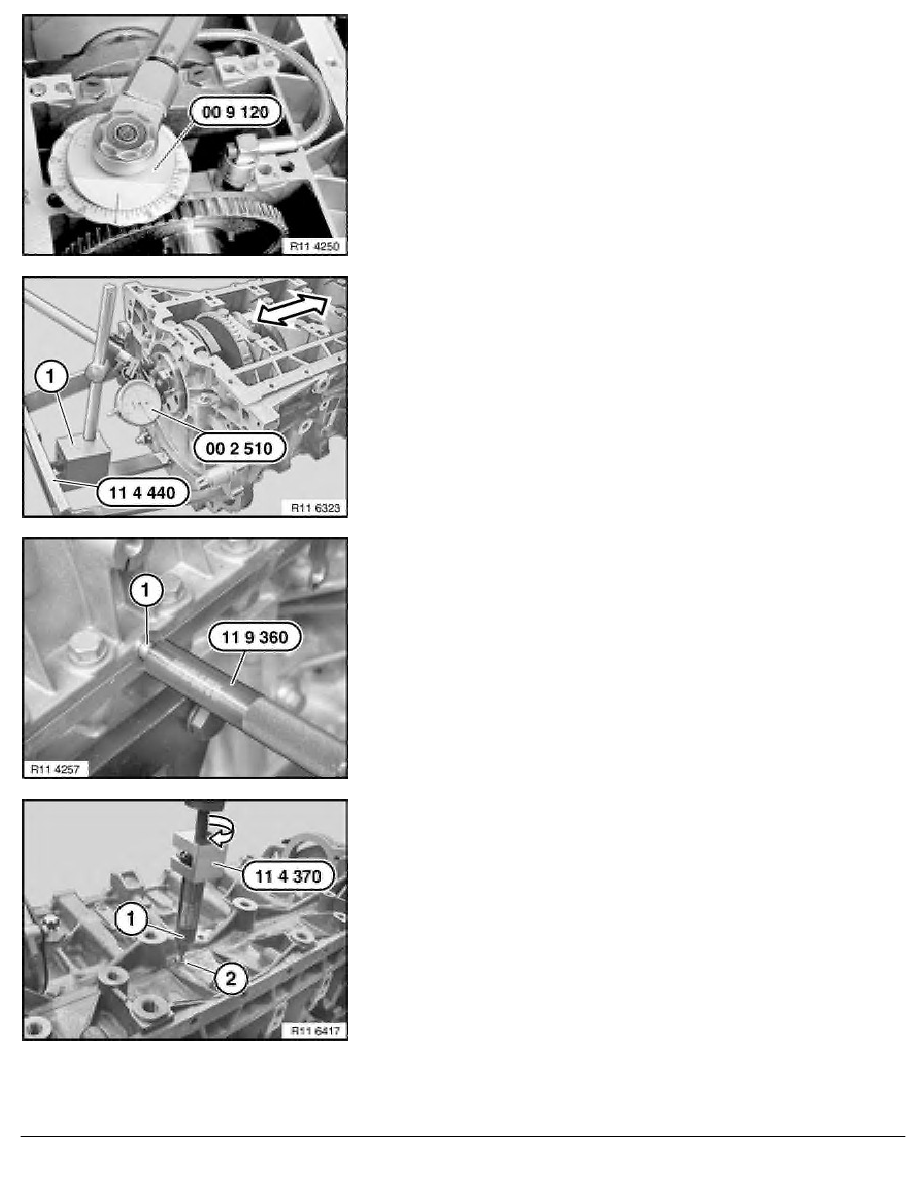 00 9 120

R11 4250

1

00 2 510

11 4 440

R11 6323

1

11 9 360

R11 4257

11 4 370

1

2

R11 6417