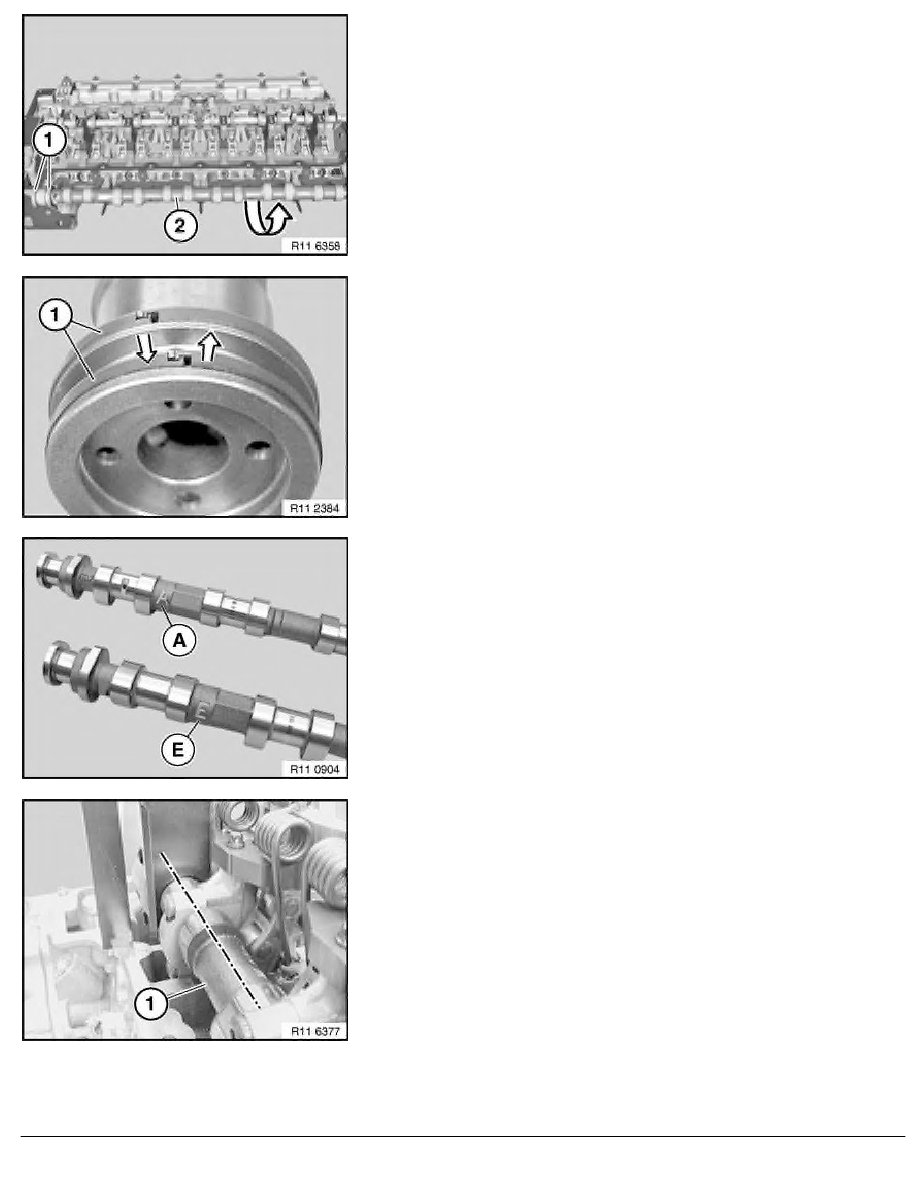 1
2
R11 6358

1
R11 2384

A
E
R11 0904

1
R11 6377