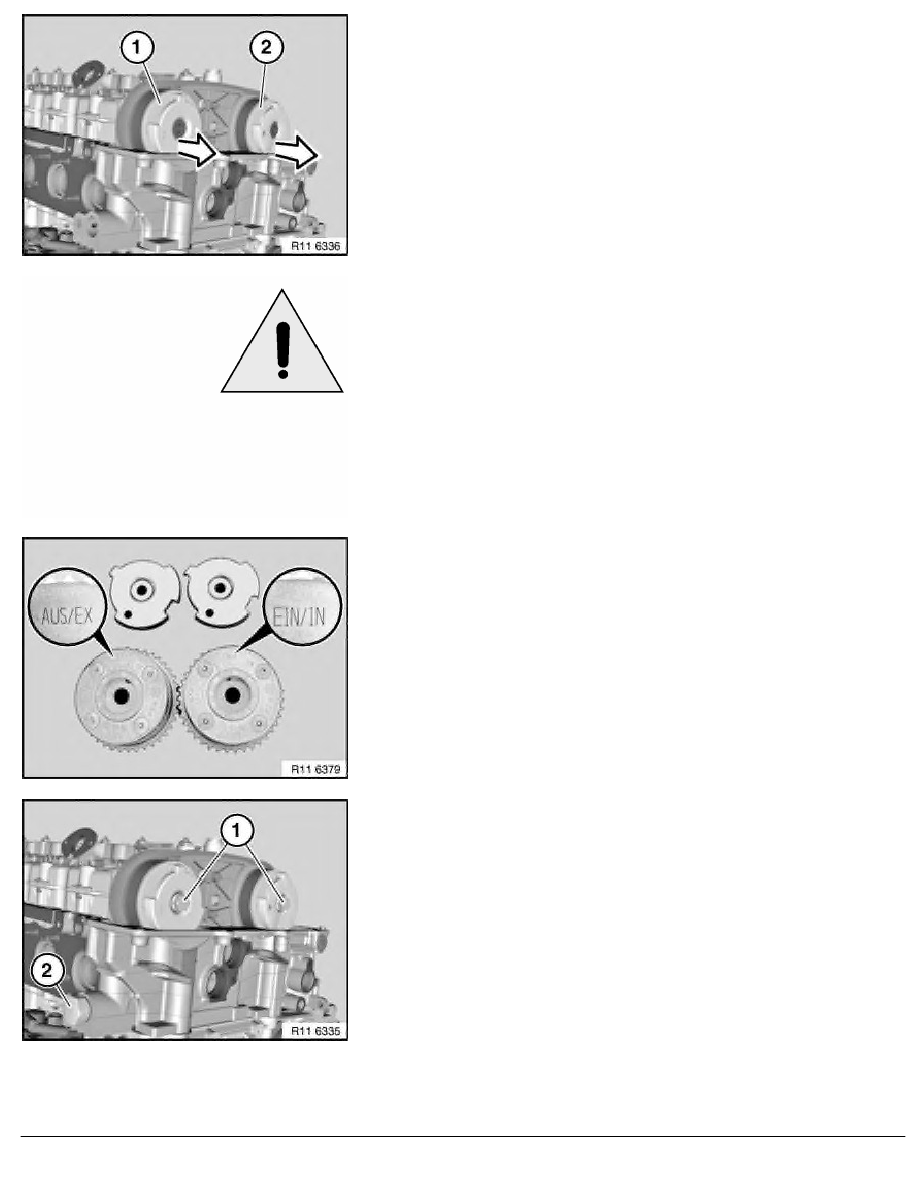 1

2

R11 6336

AUS/EX

EIN/IN

R11 6379

1

2

R11 6335