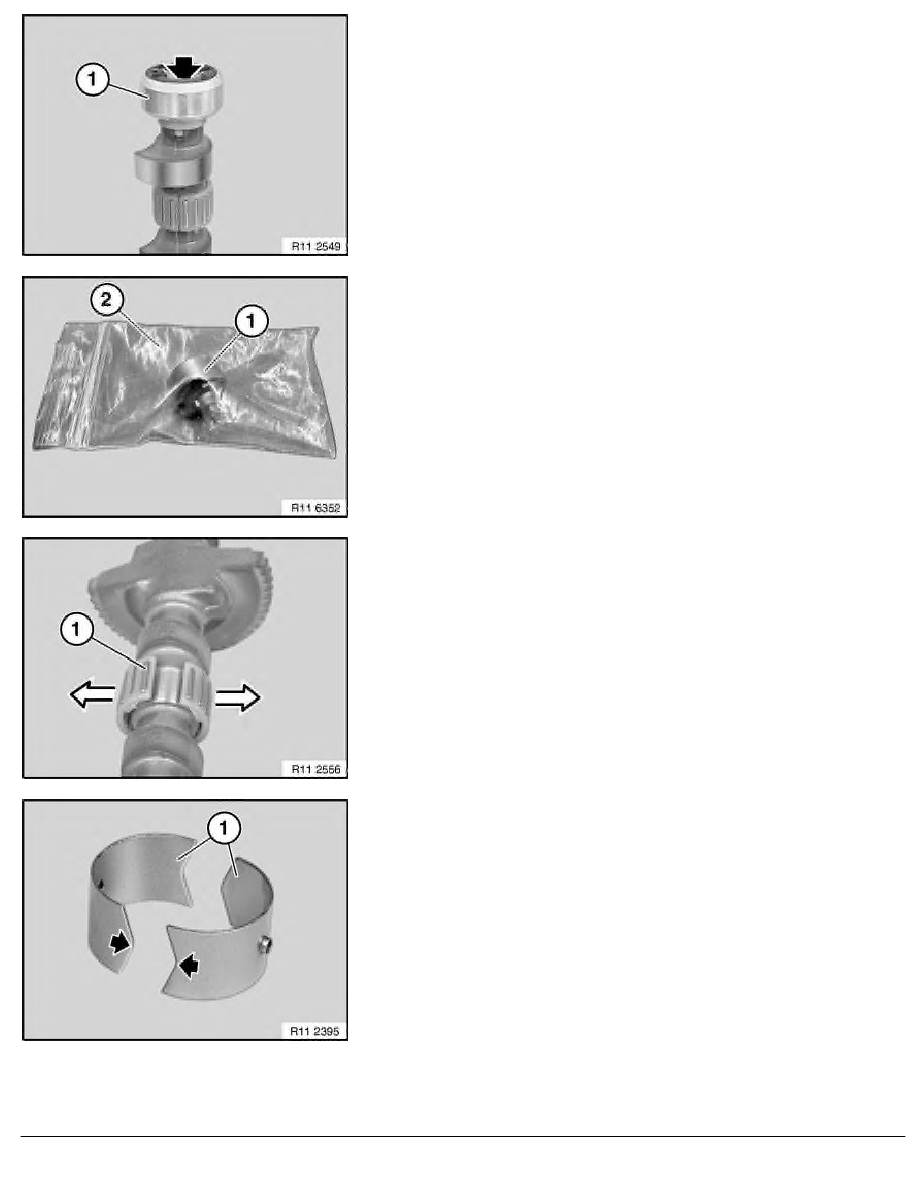 1

R11 2549

2

1

R11 6352

1

R11 2556

1

R11 2395