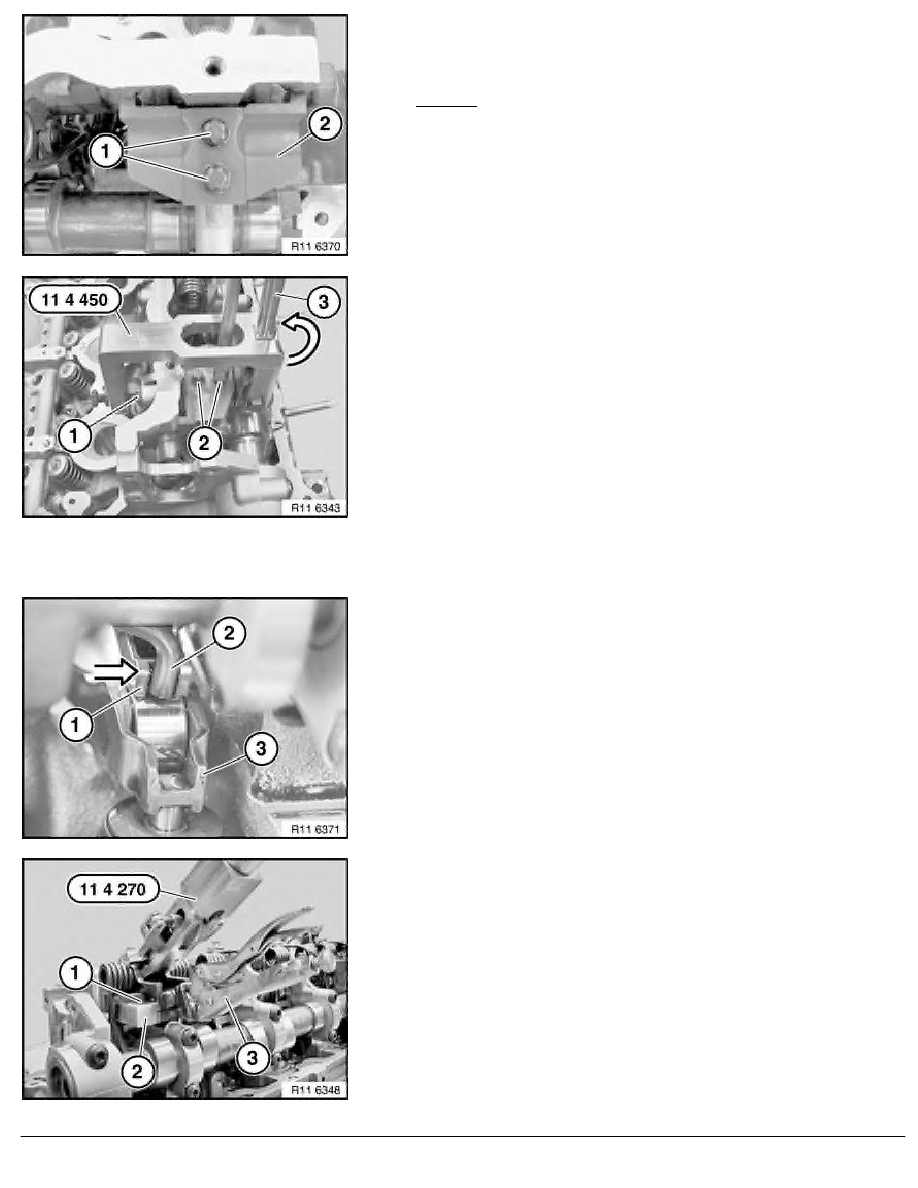 1
2
R11 6370

11 4 450
3
1
2
R11 6343

2
1
3
R11 6371

11 4 270
1
2
3
R11 6348