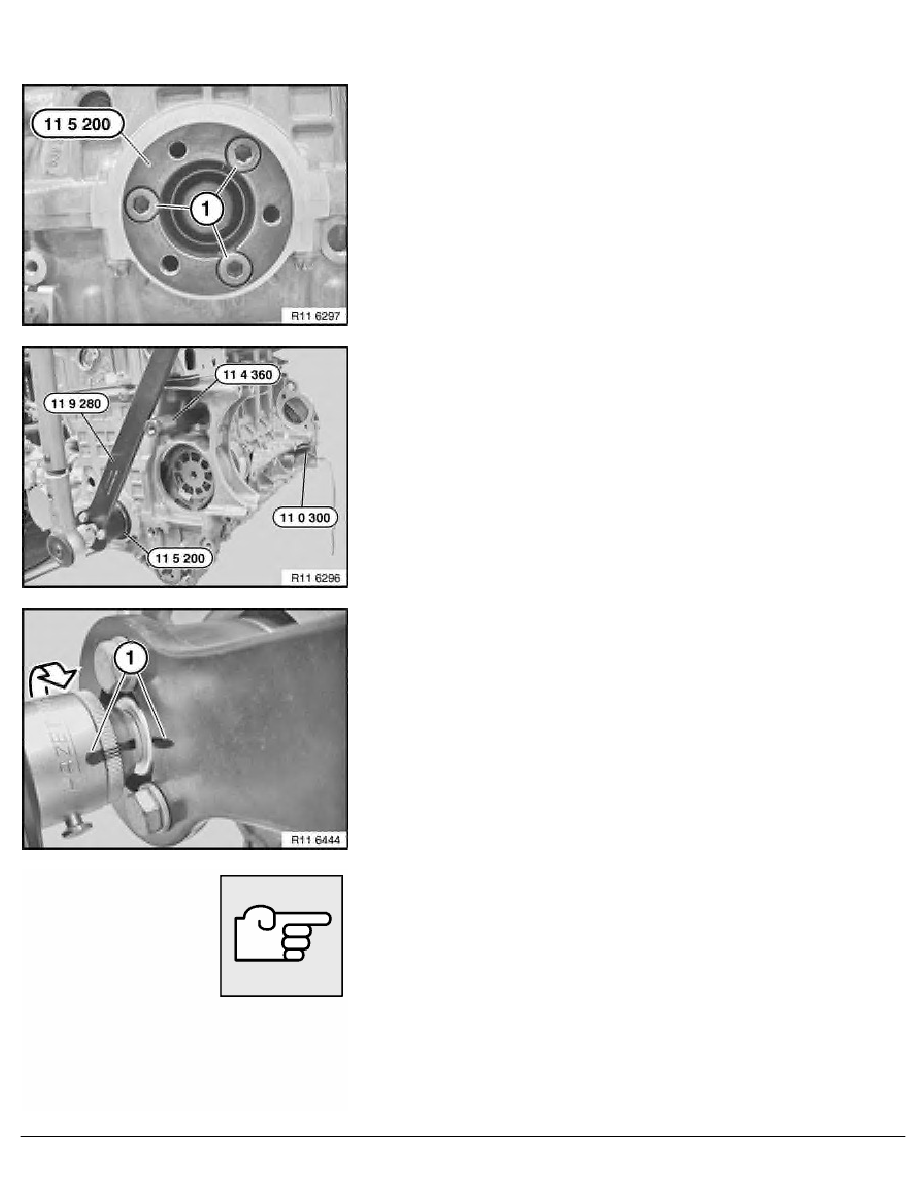 11 5 200

1

R11 6297

11 4 360

11 9 280

11 0 300

11 5 200

R11 6296

1

R11 6444