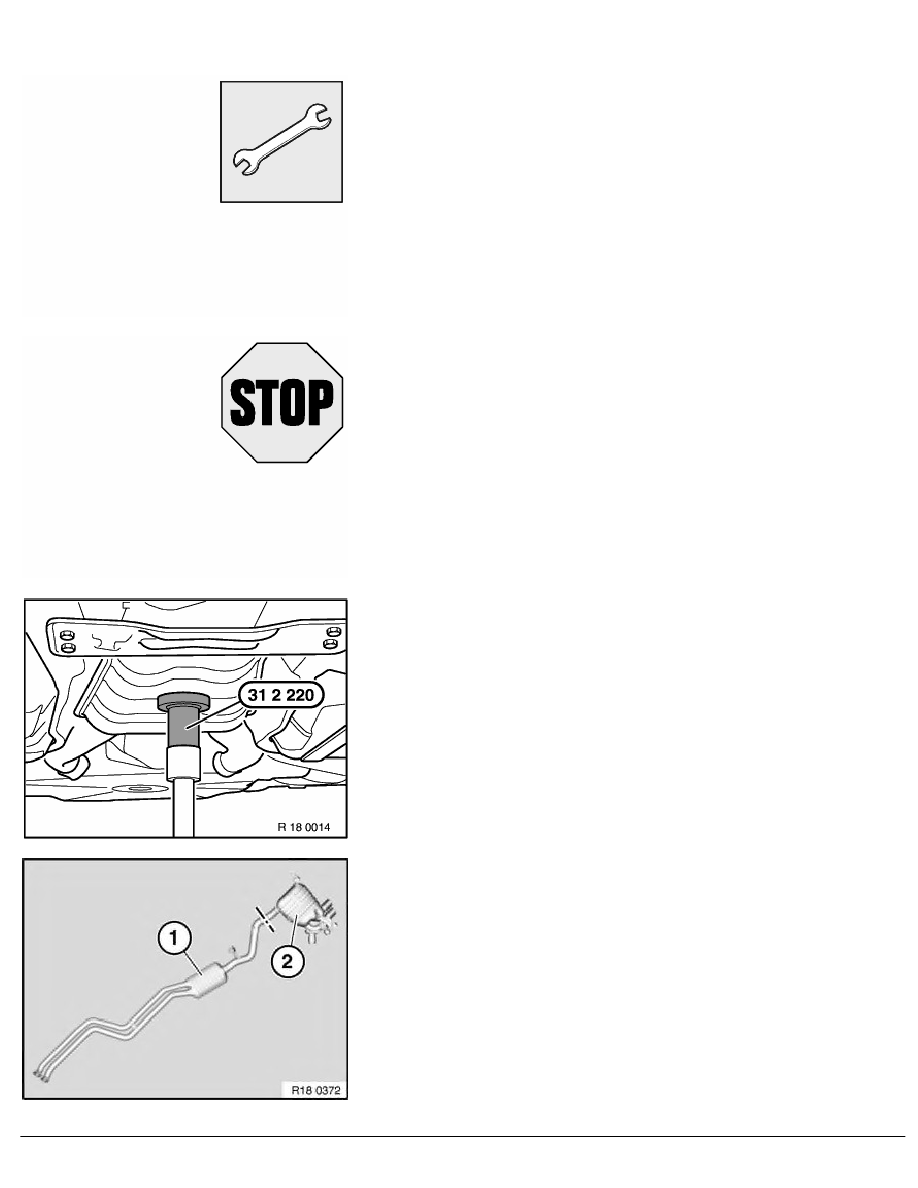 STOP

31 2 220

R 18 0014

1

2

R18 0372