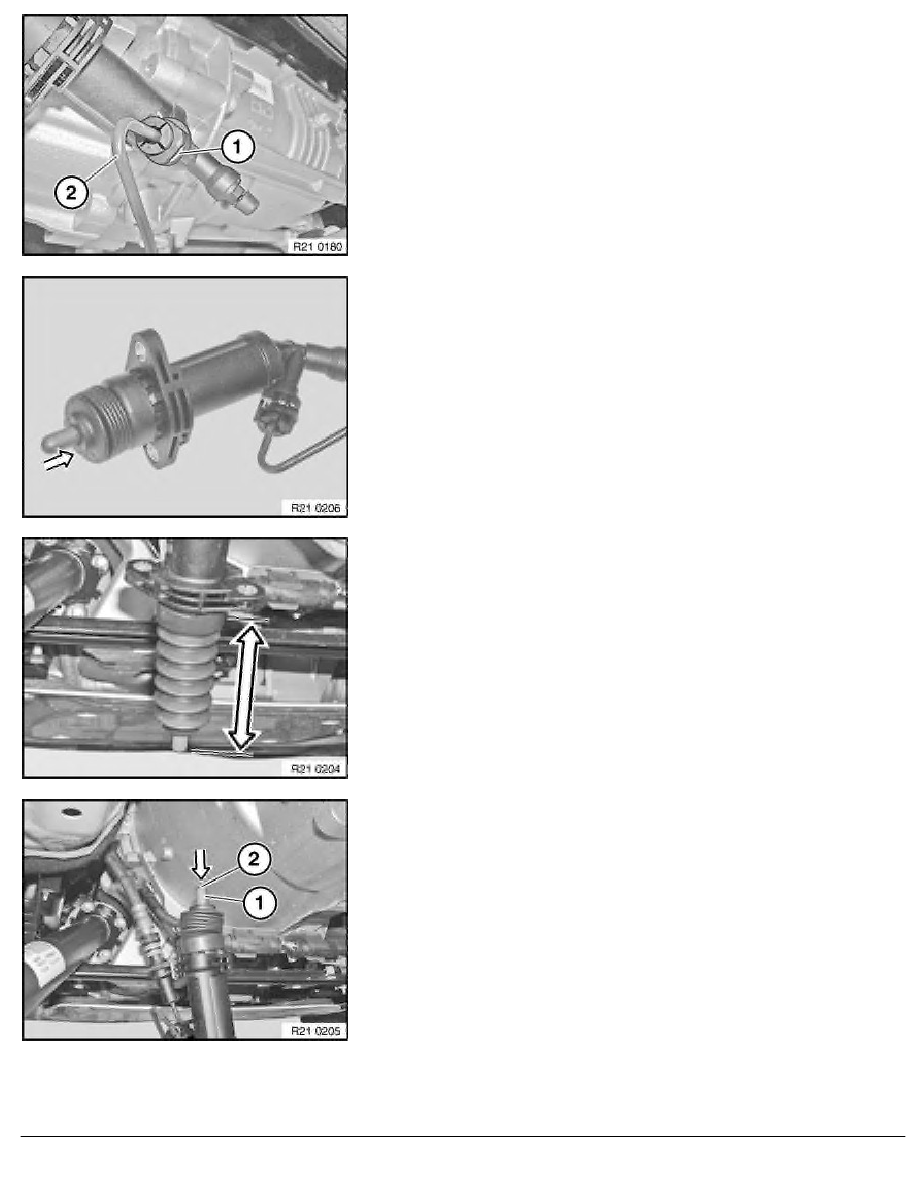 1

2

R21 0180

R21 0206

R21 0204

2

1

R21 0205