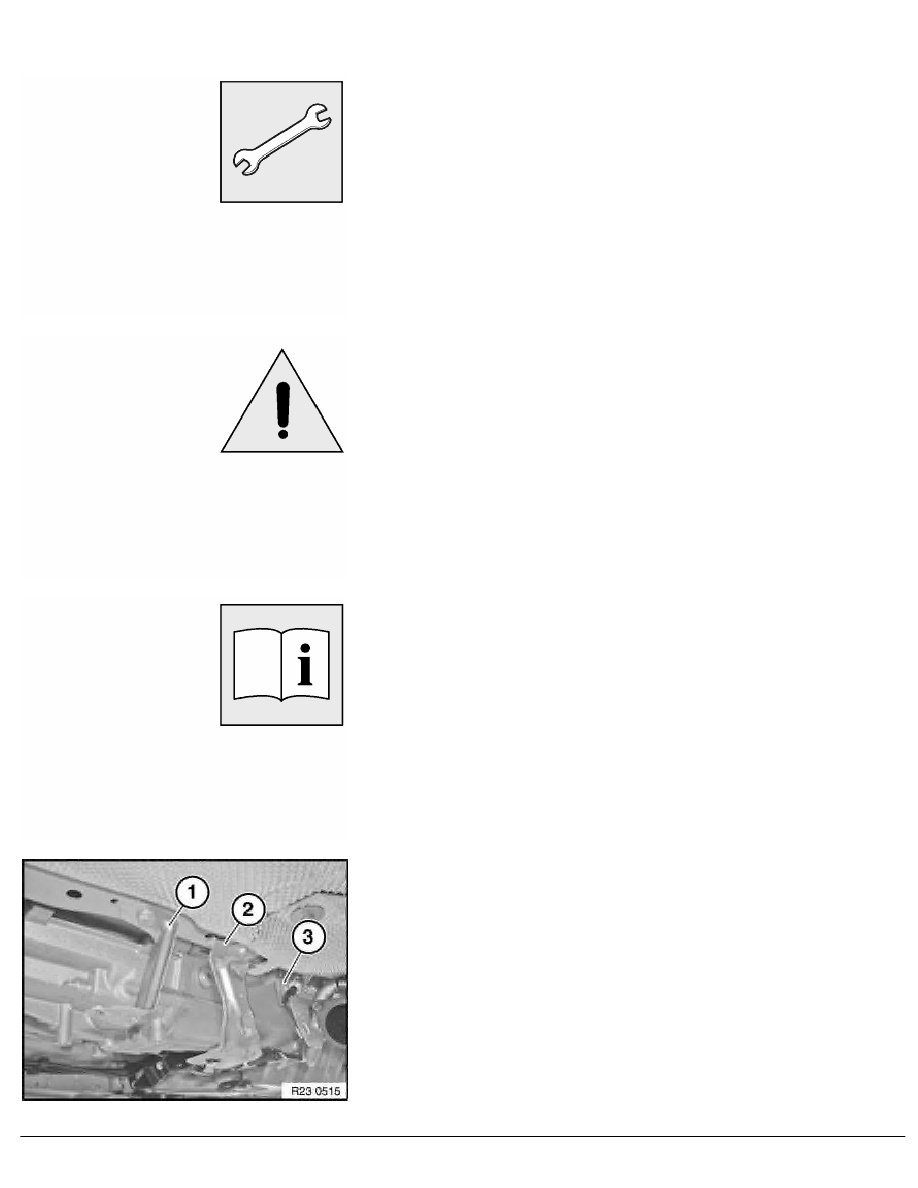 1
2
3
R23 0515