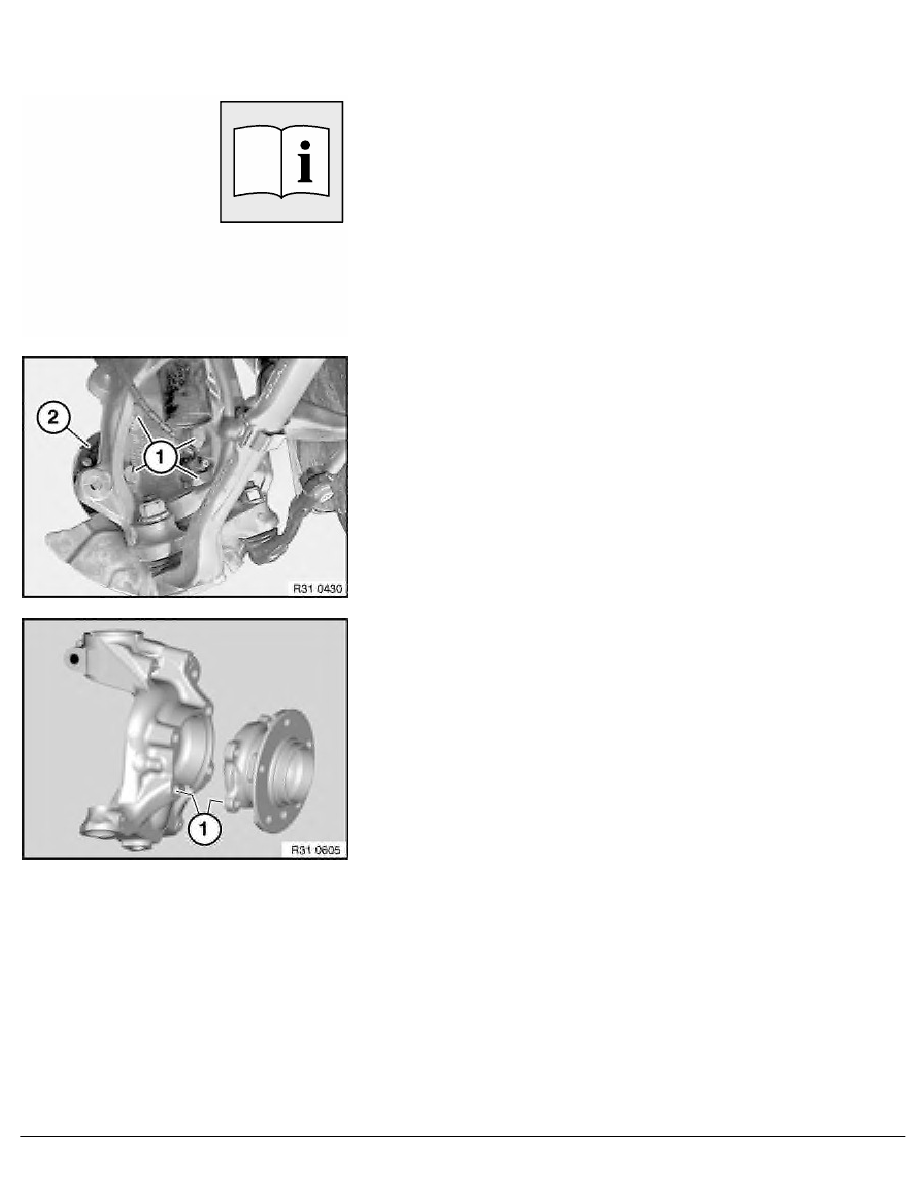 i

2

1

R31 0430

1

R31 0605