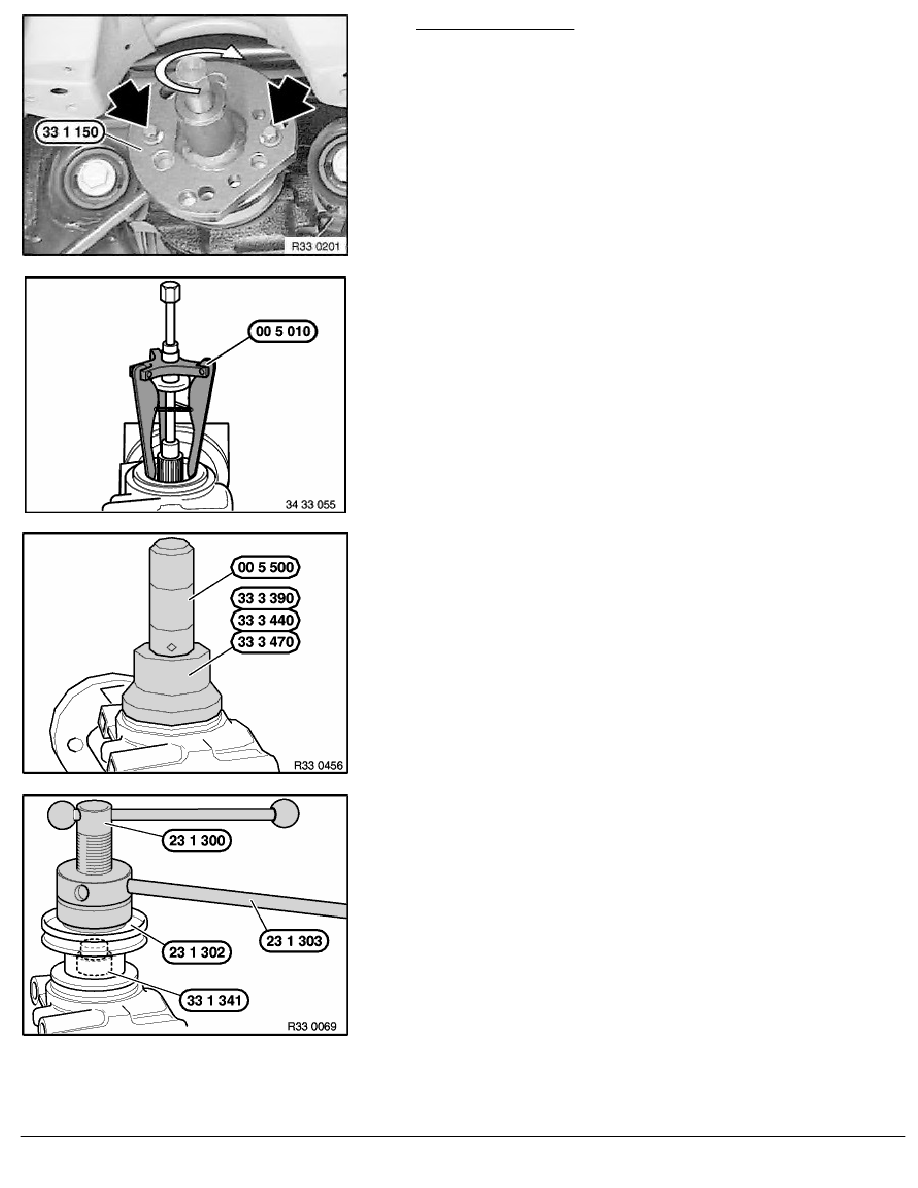 33 1 150

R33 0201

00 5 010

34 33 055

00 5 500

33 3 390

33 3 440

33 3 470

R33 0456

23 1 300

23 1 303

23 1 302

33 1 341

R33 0069