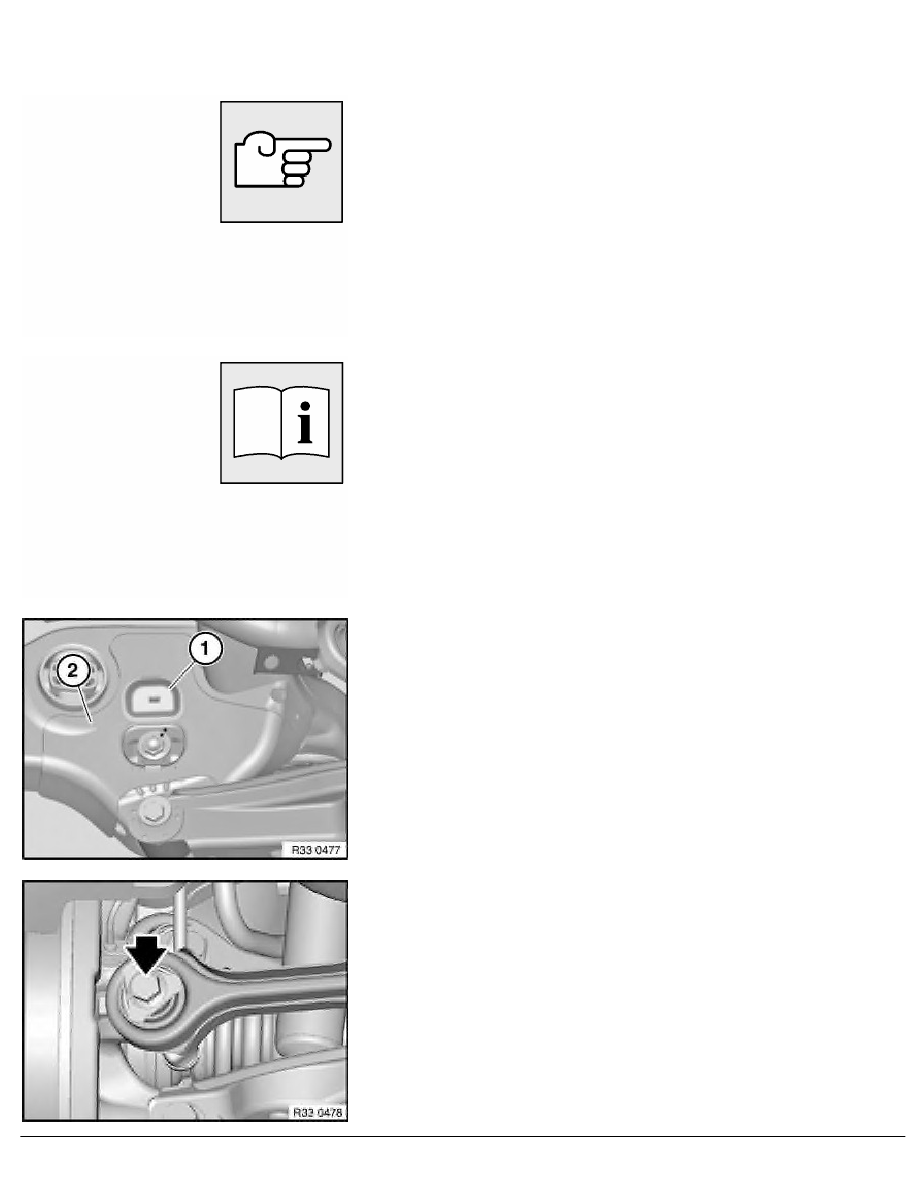 1

2

R33 0477

R33 0478