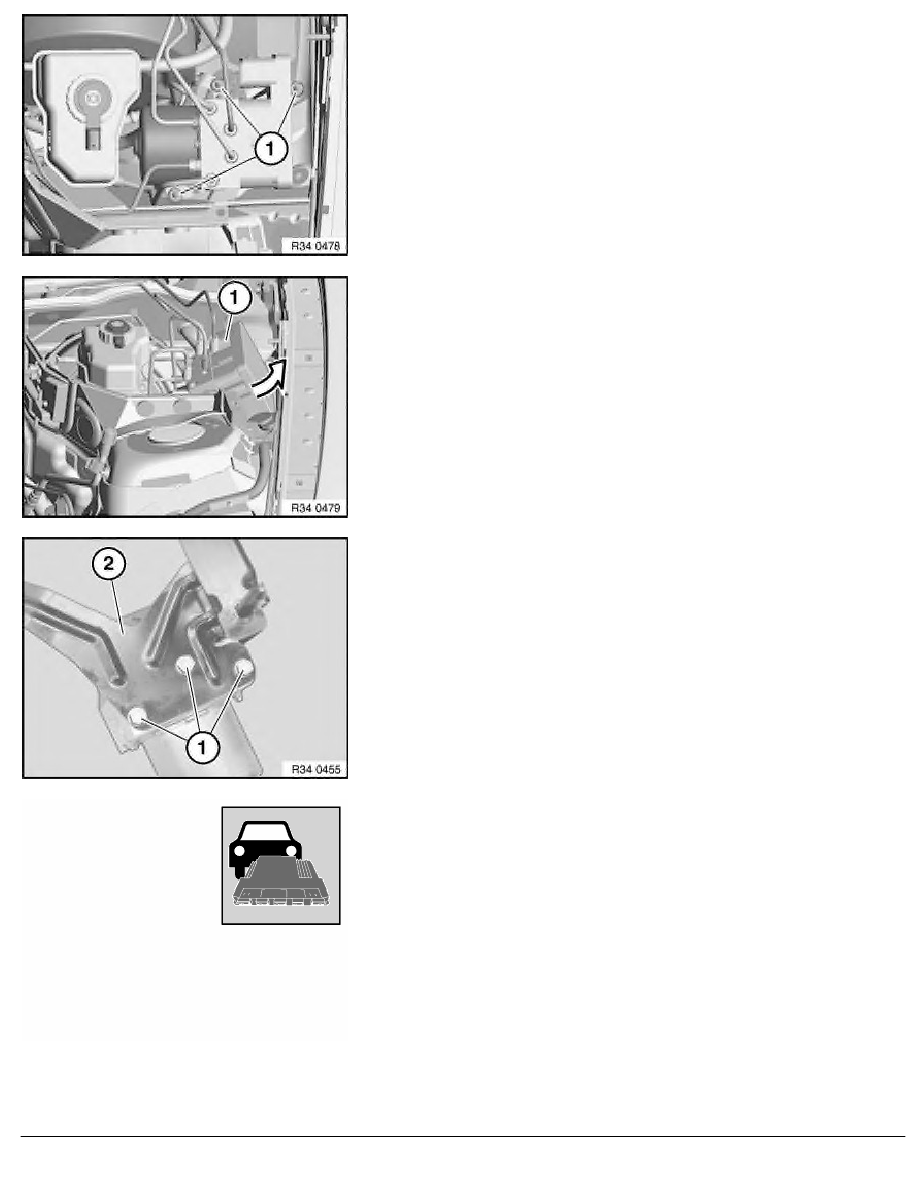 1

R34 0478

1

R34 0479

2

1

R34 0455