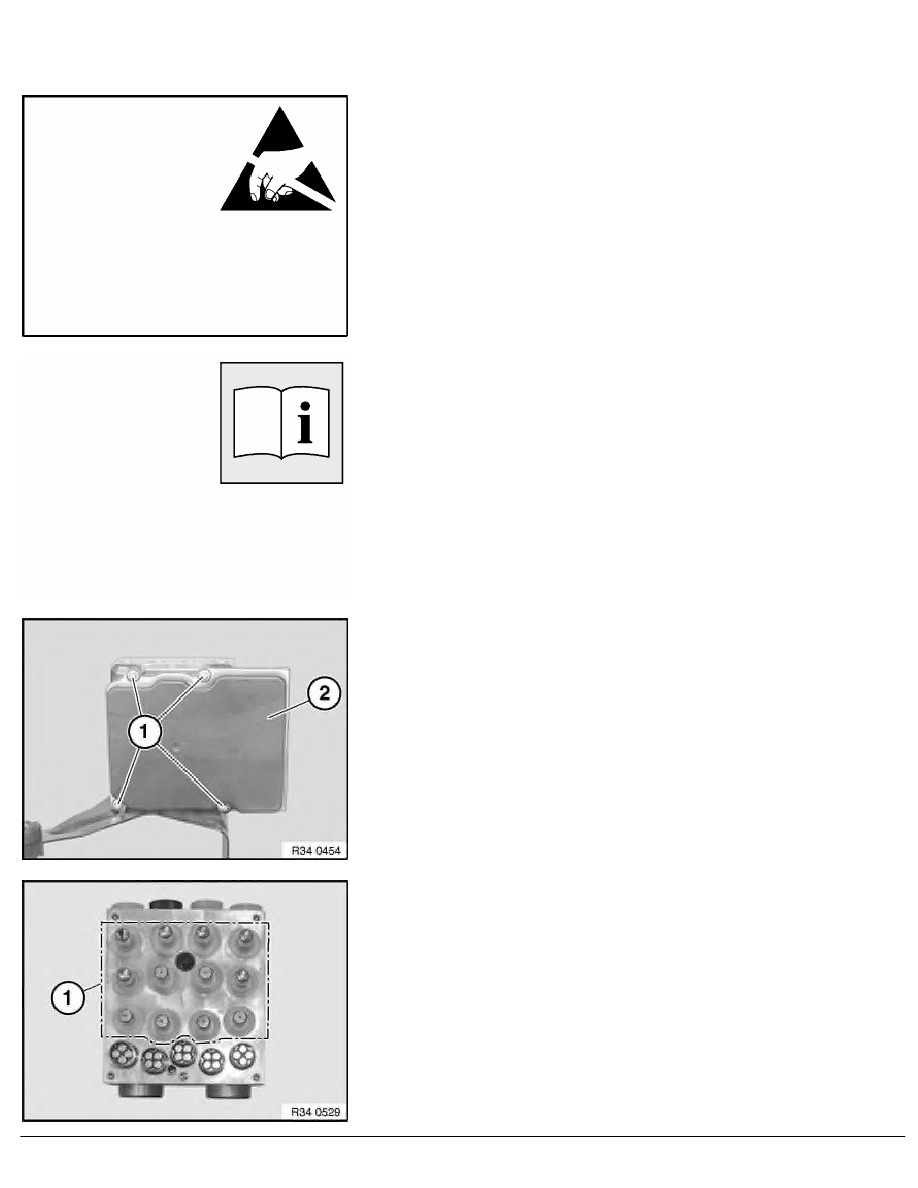 1

2

R34 0454

1

R34 0529