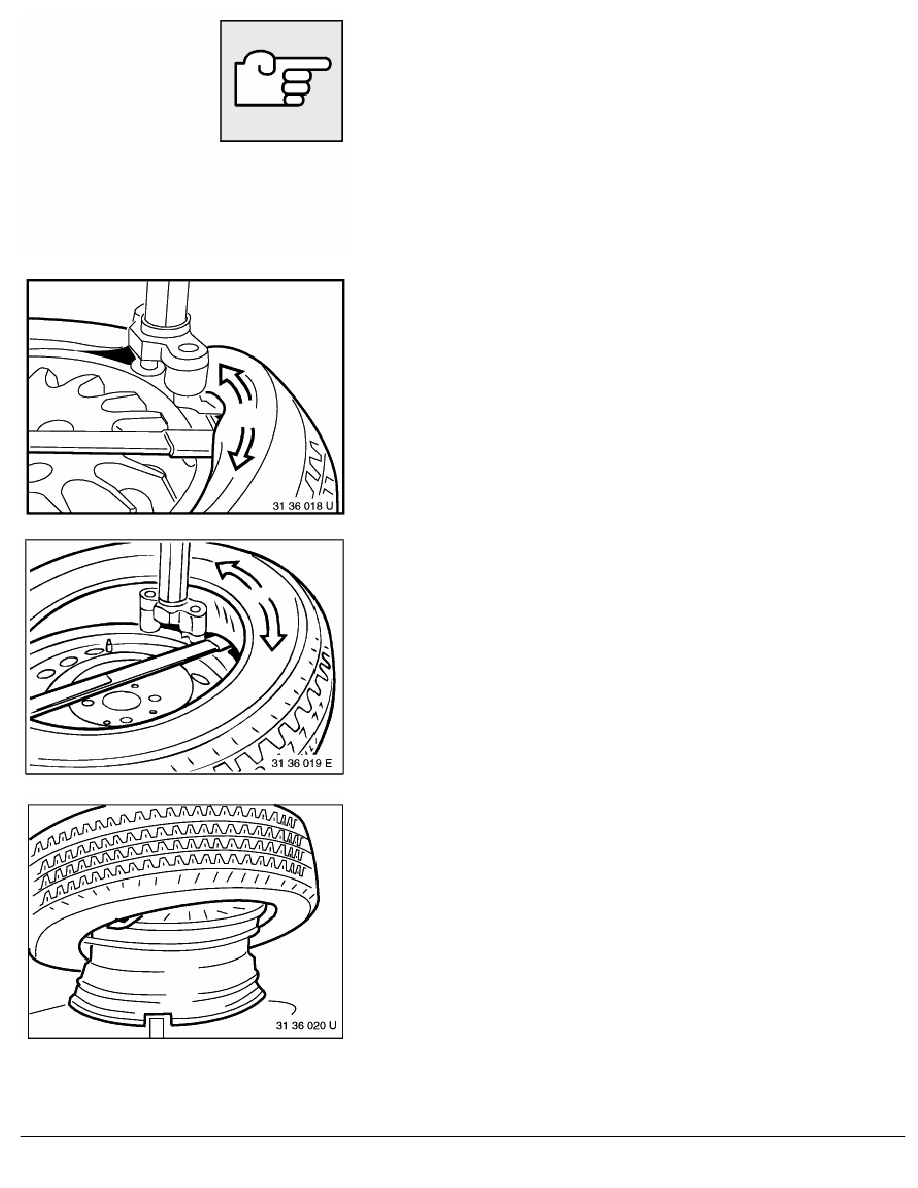 31 36 018 U

31 36 019 E

31 36 020 U