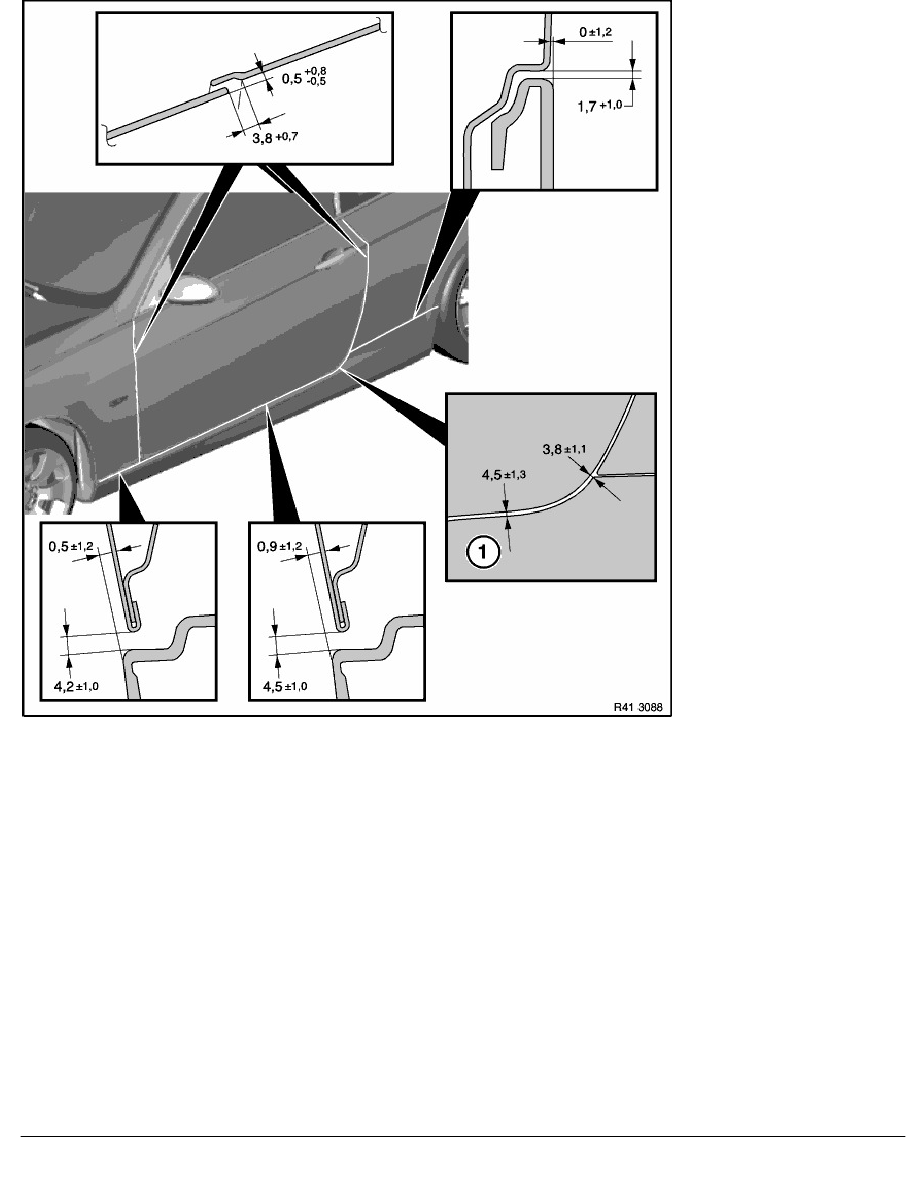 $0,5^{+0,8}_{-0,5}$

$3,8^{+0,7}$

$0 \pm 1,2$

$1,7^{+1,0}$

$3,8 \pm 1,1$

$4,5 \pm 1,3$

1

$0,5 \pm 1,2$

$4,2 \pm 1,0$

$0,9 \pm 1,2$

$4,5 \pm 1,0$

R41 3088