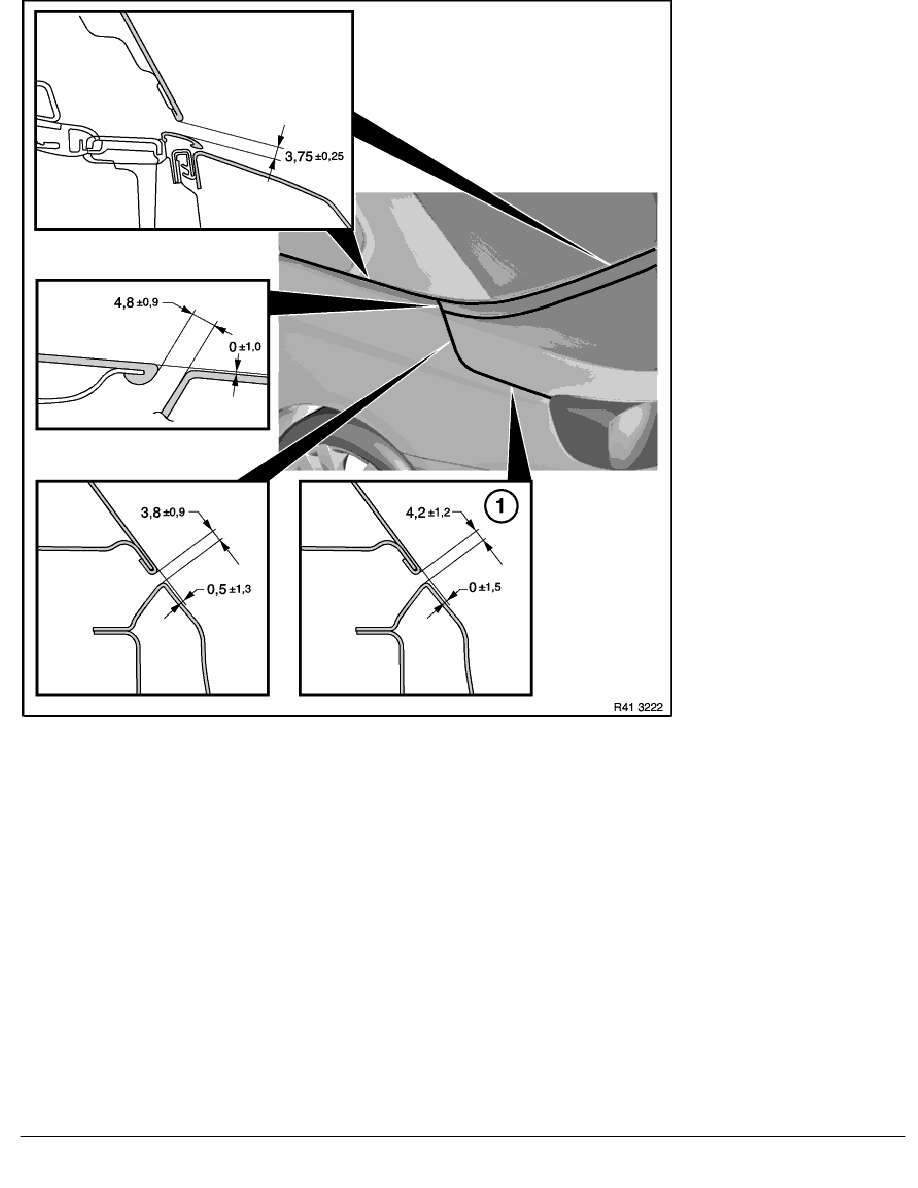 3,75 ±0,25

4,8 ±0,9

0 ±1,0

3,8 ±0,9

0,5 ±1,3

4,2 ±1,2

1

0 ±1,5

R41 3222