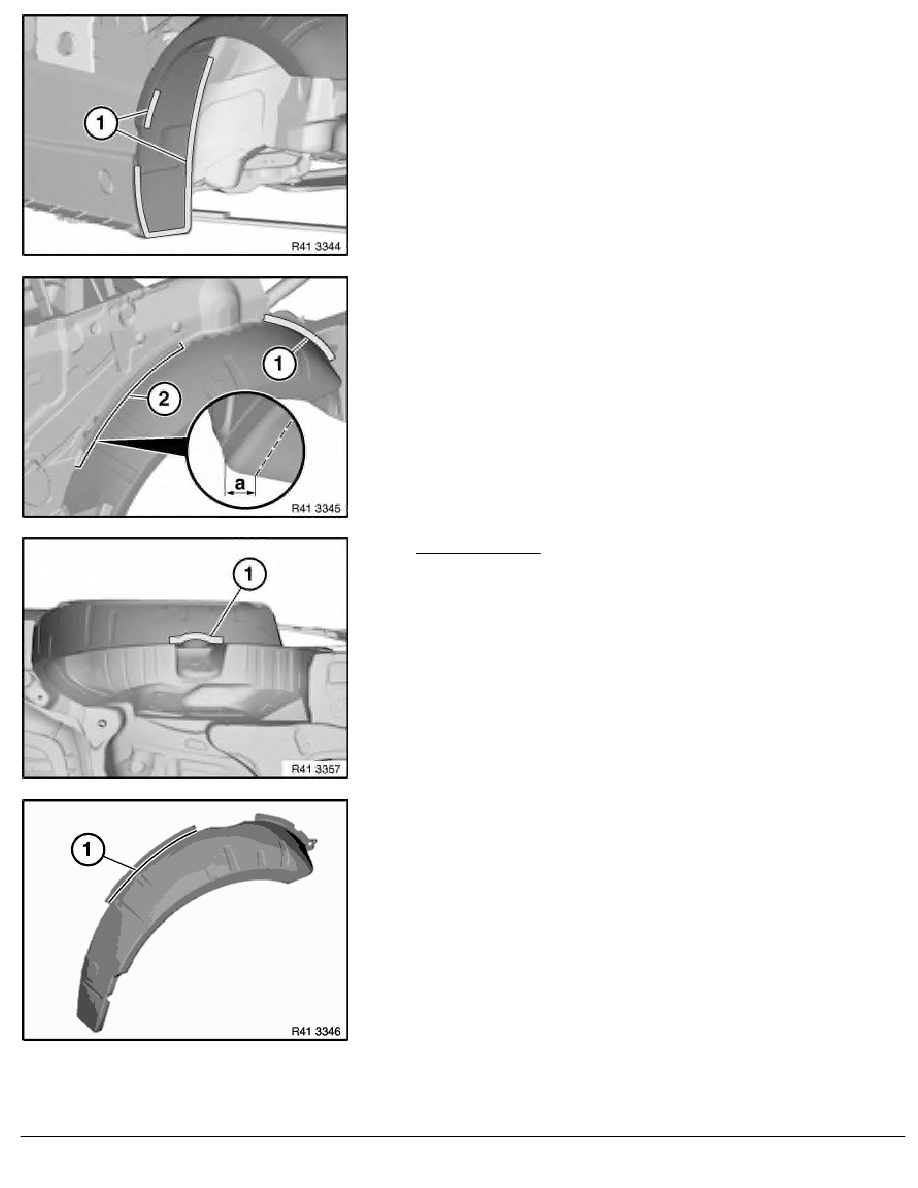 1

R41 3344

1

2

a

R41 3345

1

R41 3357

1

R41 3346